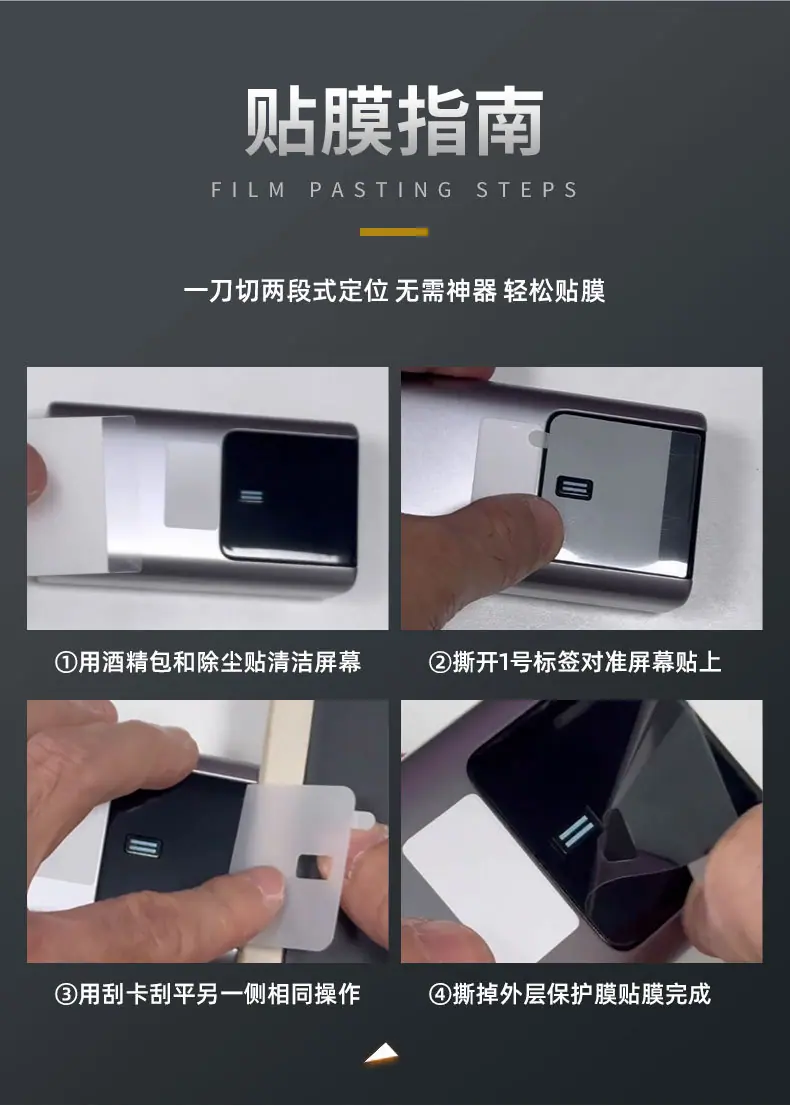 贴膜指南

FILM PASTING STEPS

一刀切两段式定位 无需神器 轻松贴膜

①用酒精包和除尘贴清洁屏幕

②撕开1号标签对准屏幕贴上

③用刮卡刮平另一侧相同操作

④撕掉外层保护膜贴膜完成