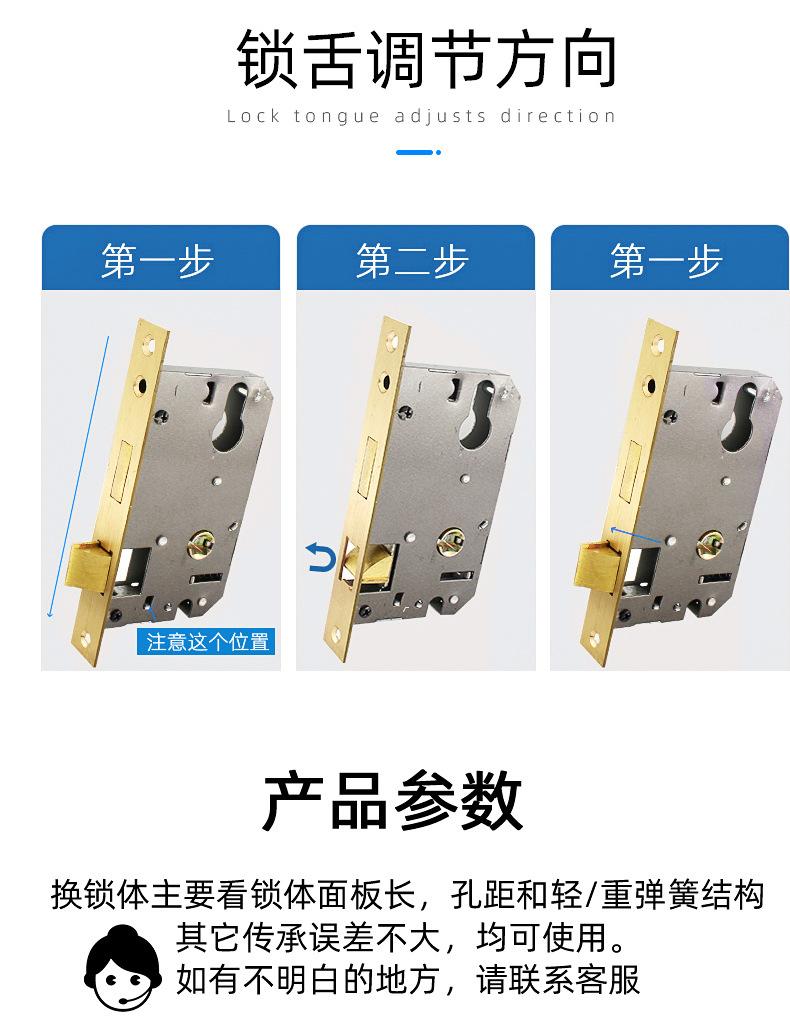 锁舌调节方向

Lock tongue adjusts direction

第一步

注意这个位置

第二步

第一步

产品参数

换锁体主要看锁体面板长，孔距和轻/重弹簧结构
其它传承误差不大，均可使用。
如有不明白的地方，请联系客服