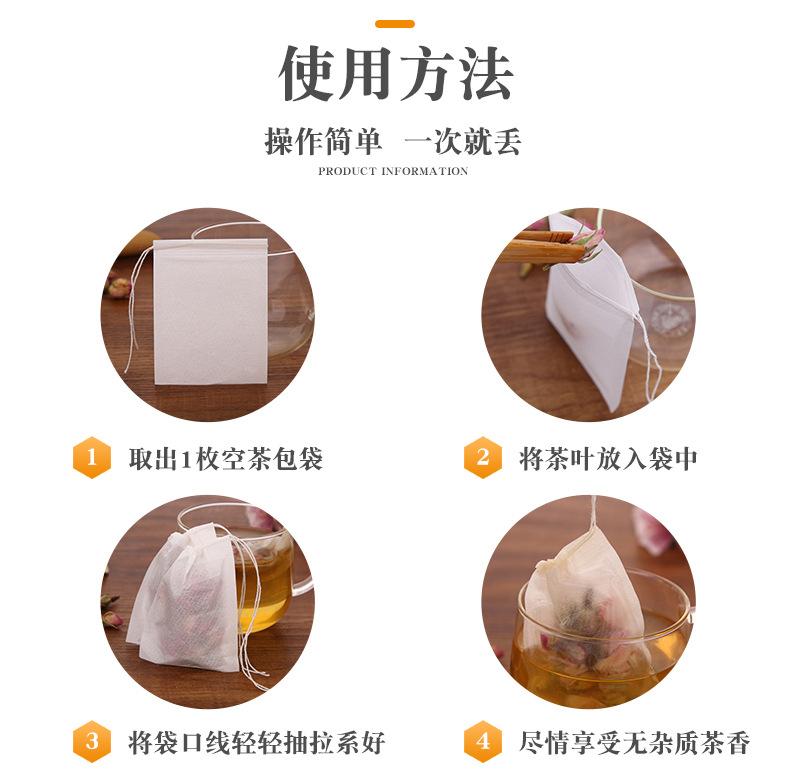 使用方法

操作简单　一次就丢

PRODUCT INFORMATION

1 取出1枚空茶包袋

2 将茶叶放入袋中

3 将袋口线轻轻抽拉系好

4 尽情享受无杂质茶香