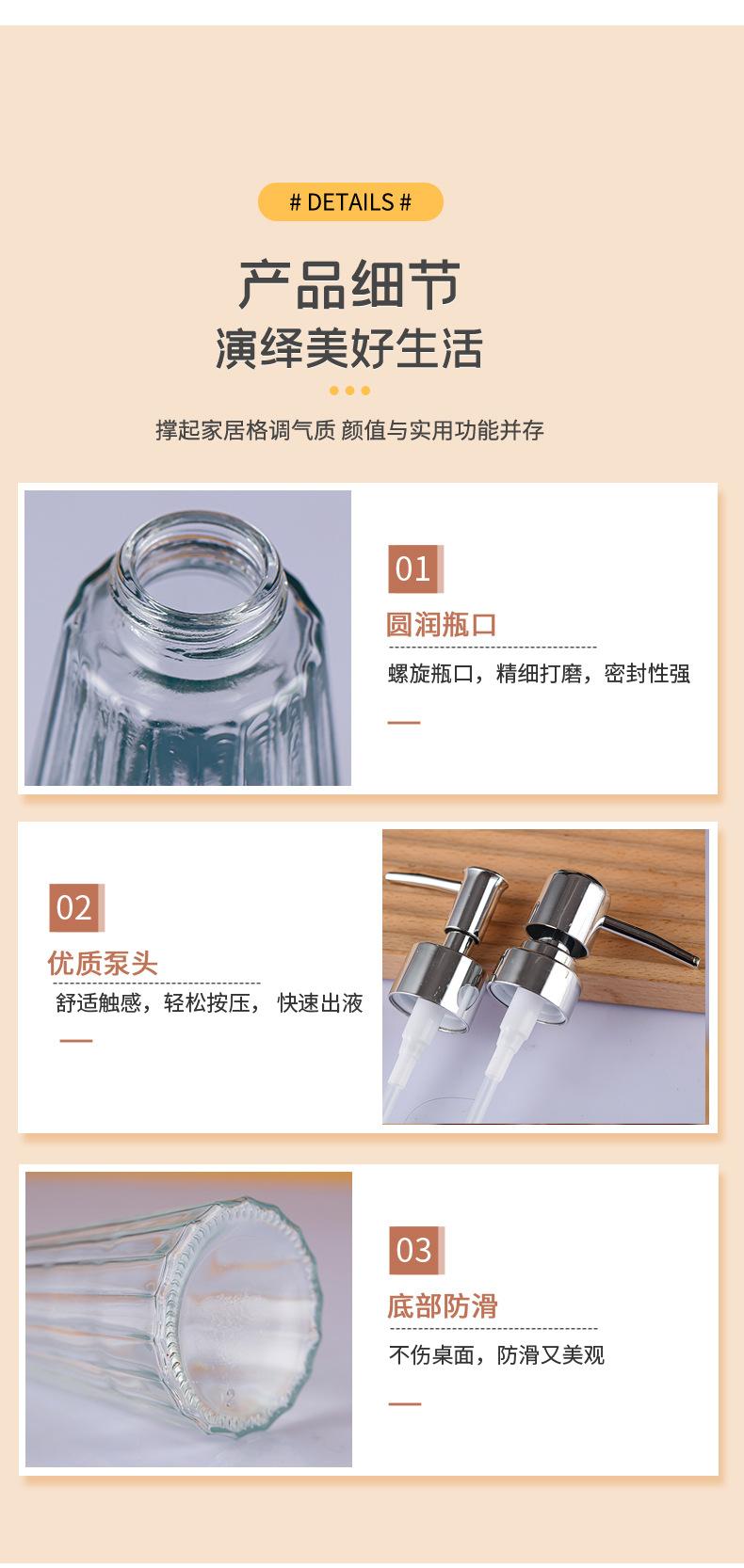 # DETAILS #

产品细节
演绎美好生活

撑起家居格调气质 颜值与实用功能并存

01

圆润瓶口

螺旋瓶口，精细打磨，密封性强

02

优质泵头

舒适触感，轻松按压， 快速出液

03

底部防滑

不伤桌面，防滑又美观