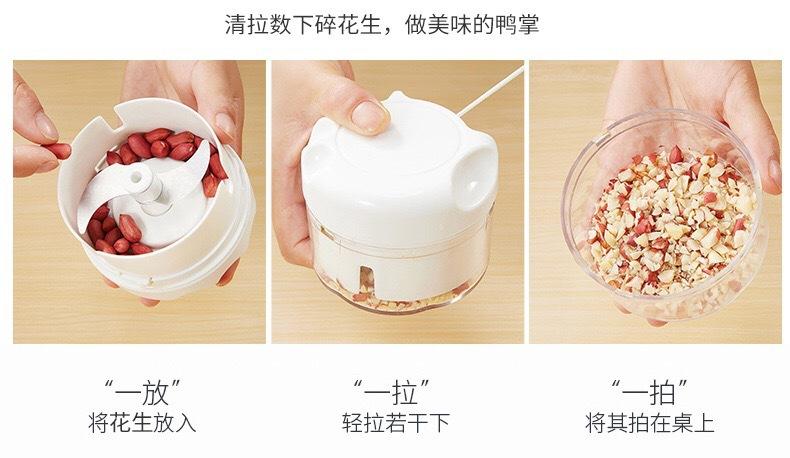 清拉数下碎花生，做美味的鸭掌

“一放”
将花生放入

“一拉”
轻拉若干下

“一拍”
将其拍在桌上