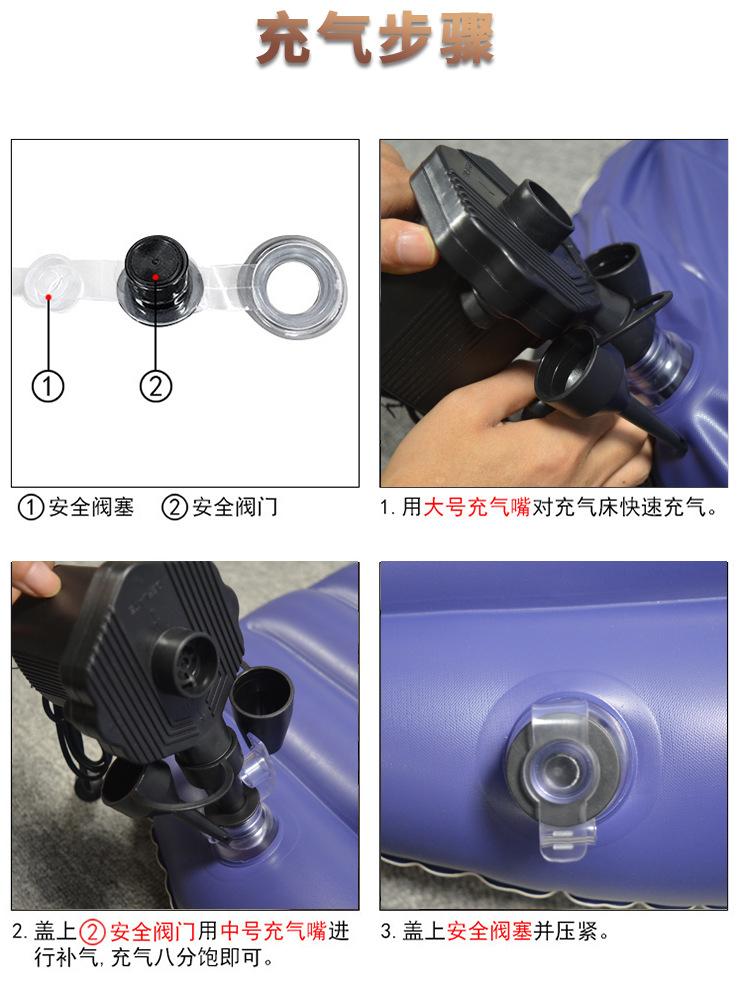 充气步骤

①

②

①安全阀塞 ②安全阀门

1. 用大号充气嘴对充气床快速充气。

2. 盖上②安全阀门用中号充气嘴进行补气，充气八分饱即可。

3. 盖上安全阀塞并压紧。