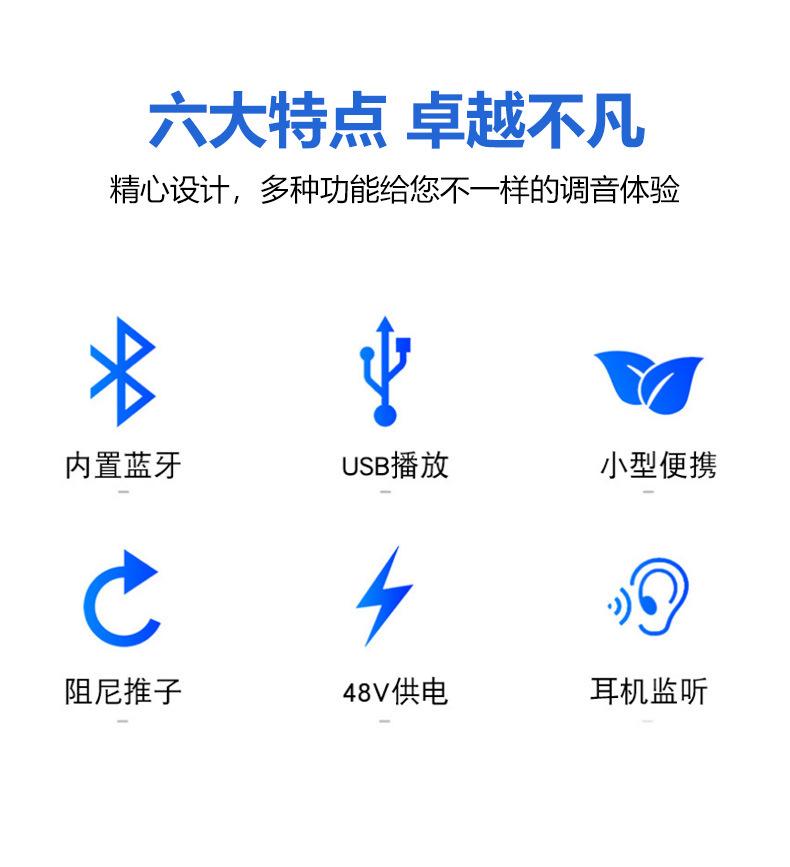 六大特点 卓越不凡

精心设计，多种功能给您不一样的调音体验

内置蓝牙

USB播放

小型便携

阻尼推子

48V供电

耳机监听