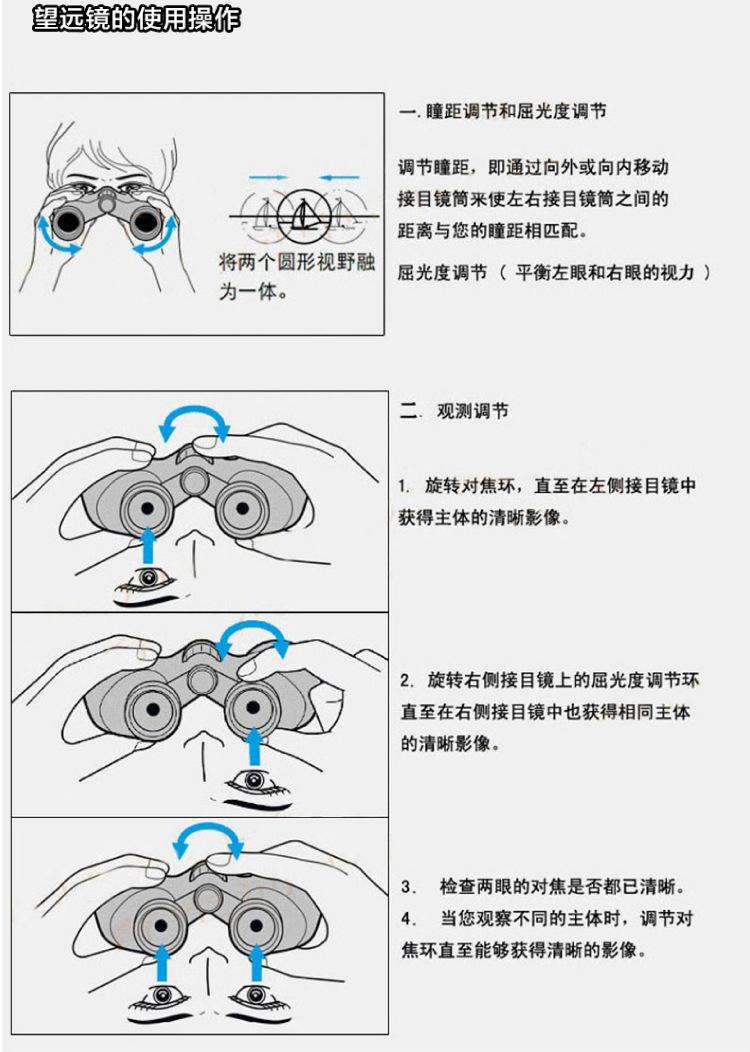 望远镜的使用操作

将两个圆形视野融为一体。

一. 瞳距调节和屈光度调节

调节瞳距，即通过向外或向内移动接目镜筒来使左右接目镜筒之间的距离与您的瞳距相匹配。

屈光度调节（ 平衡左眼和右眼的视力 ）

二. 观测调节

1. 旋转对焦环，直至在左侧接目镜中获得主体的清晰影像。

2. 旋转右侧接目镜上的屈光度调节环直至在右侧接目镜中也获得相同主体的清晰影像。

3. 检查两眼的对焦是否都已清晰。
4. 当您观察不同的主体时，调节对焦环直至能够获得清晰的影像。