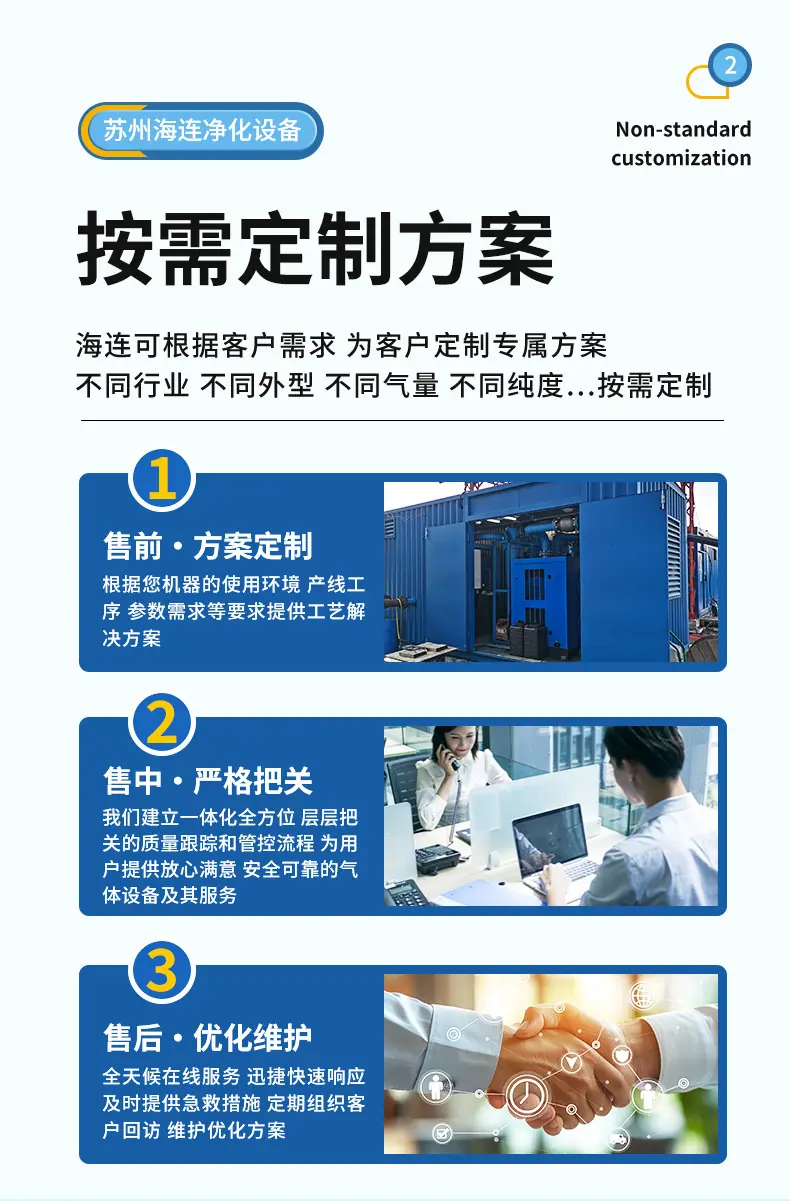 苏州海连净化设备

2

Non-standard customization

按需定制方案

海连可根据客户需求 为客户定制专属方案
不同行业 不同外型 不同气量 不同纯度...按需定制

1

售前 · 方案定制

根据您机器的使用环境 产线工序 参数需求等要求提供工艺解决方案

2

售中 · 严格把关

我们建立一体化全方位 层层把关的质量跟踪和管控流程 为用户提供放心满意 安全可靠的气体设备及其服务

3

售后 · 优化维护

全天候在线服务 迅捷快速响应 及时提供急救措施 定期组织客户回访 维护优化方案