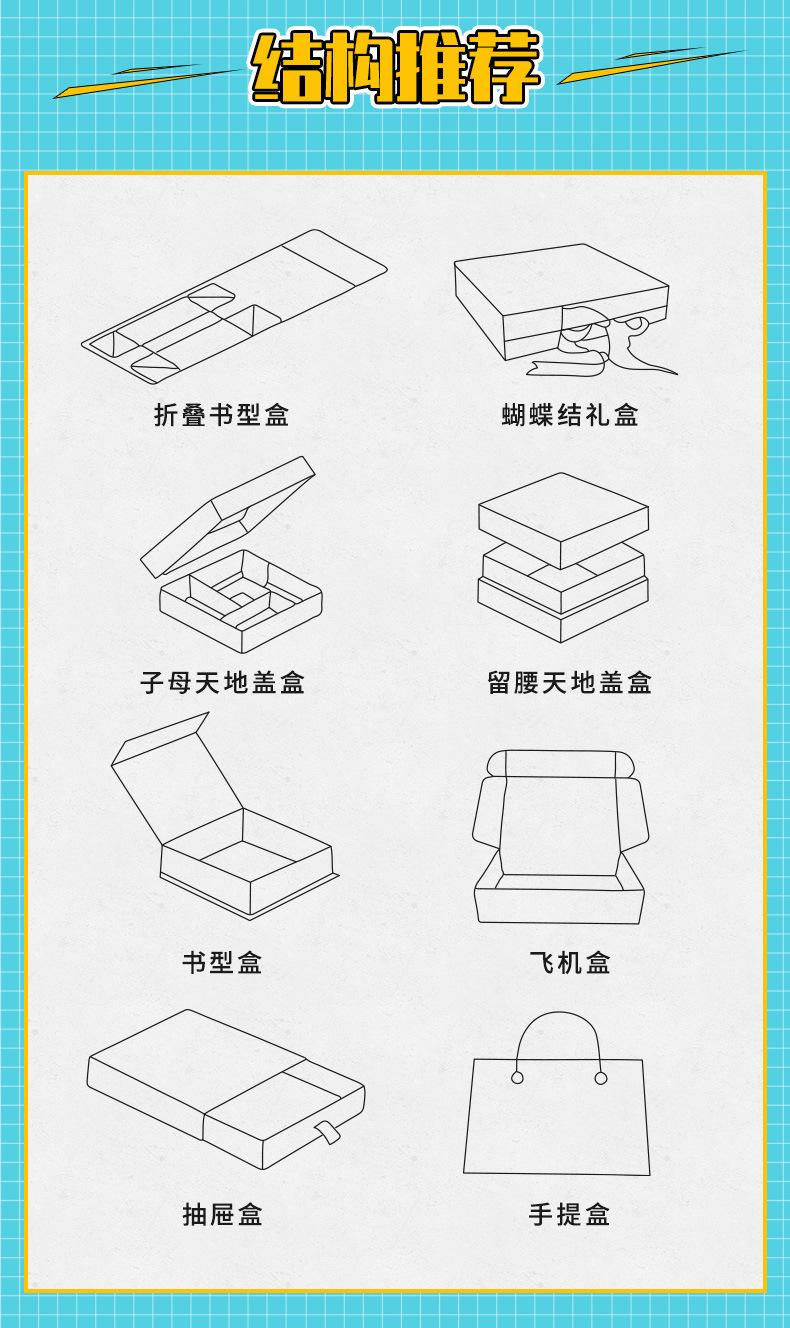 结构推荐

折叠书型盒

蝴蝶结礼盒

子母天地盖盒

留腰天地盖盒

书型盒

飞机盒

抽屉盒

手提盒