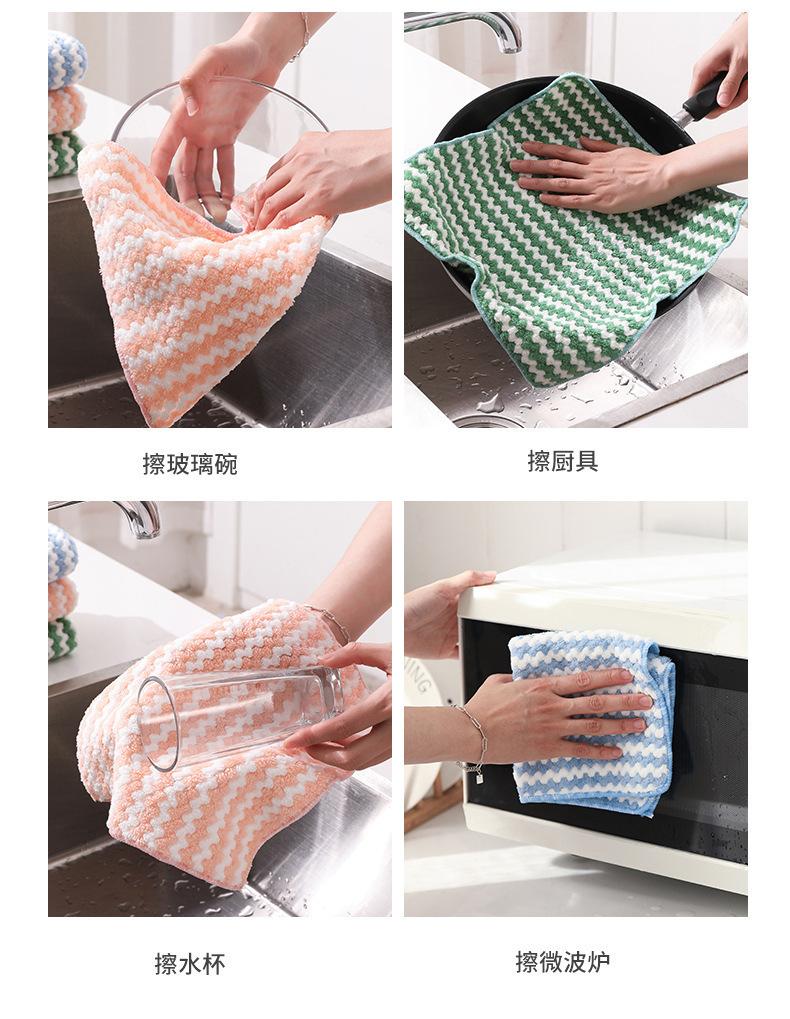 擦玻璃碗

擦厨具

擦水杯

擦微波炉