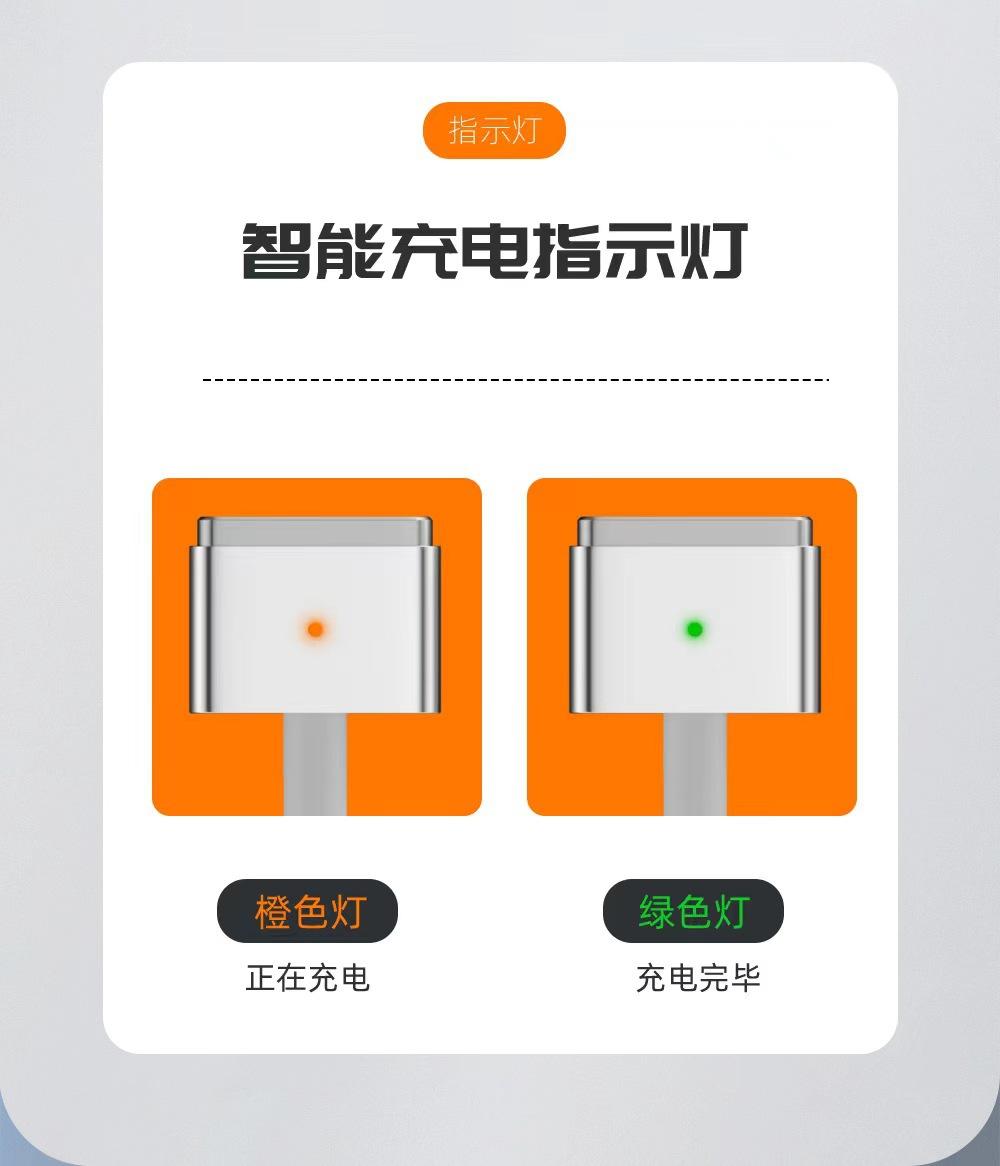 指示灯

智能充电指示灯

橙色灯
正在充电

绿色灯
充电完毕