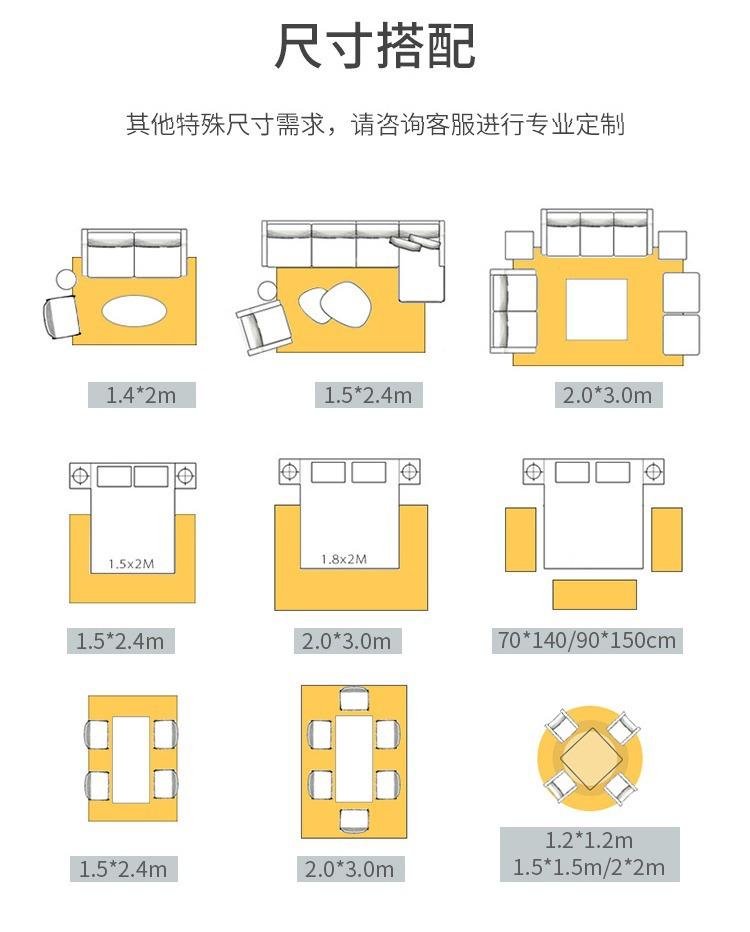 尺寸搭配

其他特殊尺寸需求，请咨询客服进行专业定制

1.4*2m

1.5*2.4m

2.0*3.0m

1.5x2M

1.5*2.4m

1.8x2M

2.0*3.0m

70*140/90*150cm

1.5*2.4m

2.0*3.0m

1.2*1.2m
1.5*1.5m/2*2m