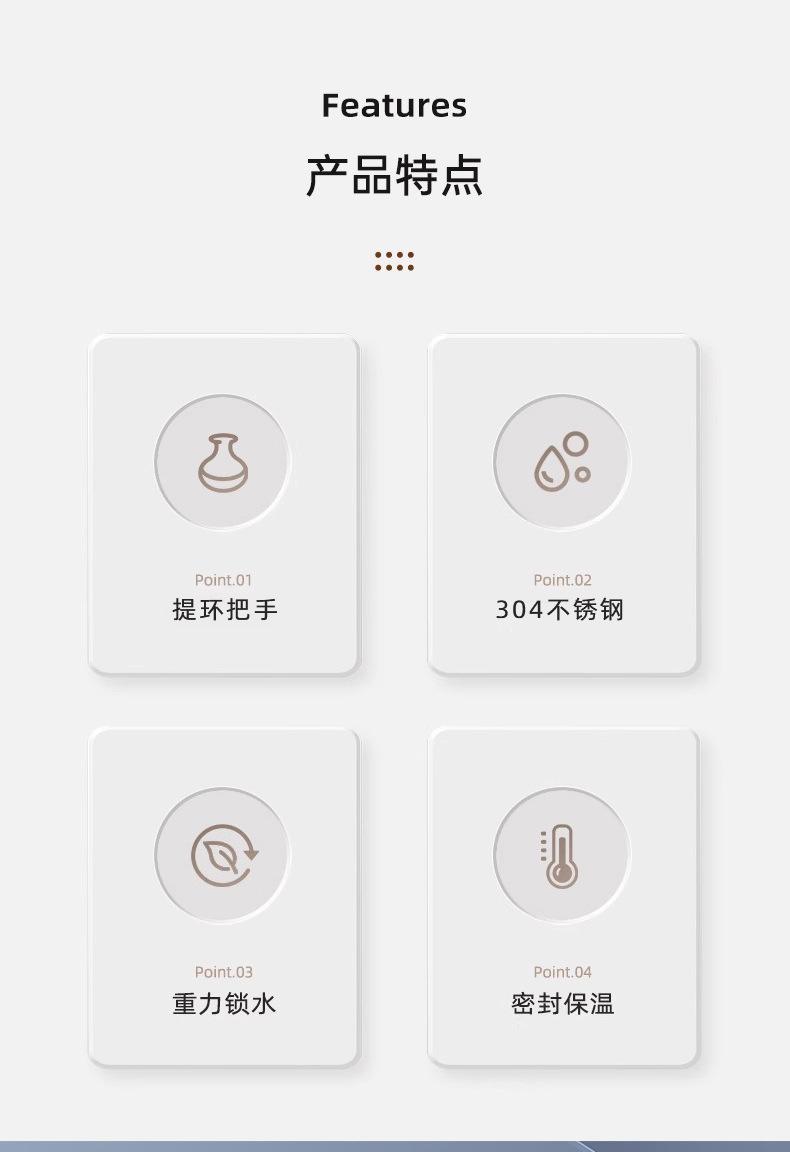 Features

产品特点

Point.01
提环把手

Point.02
304不锈钢

Point.03
重力锁水

Point.04
密封保温