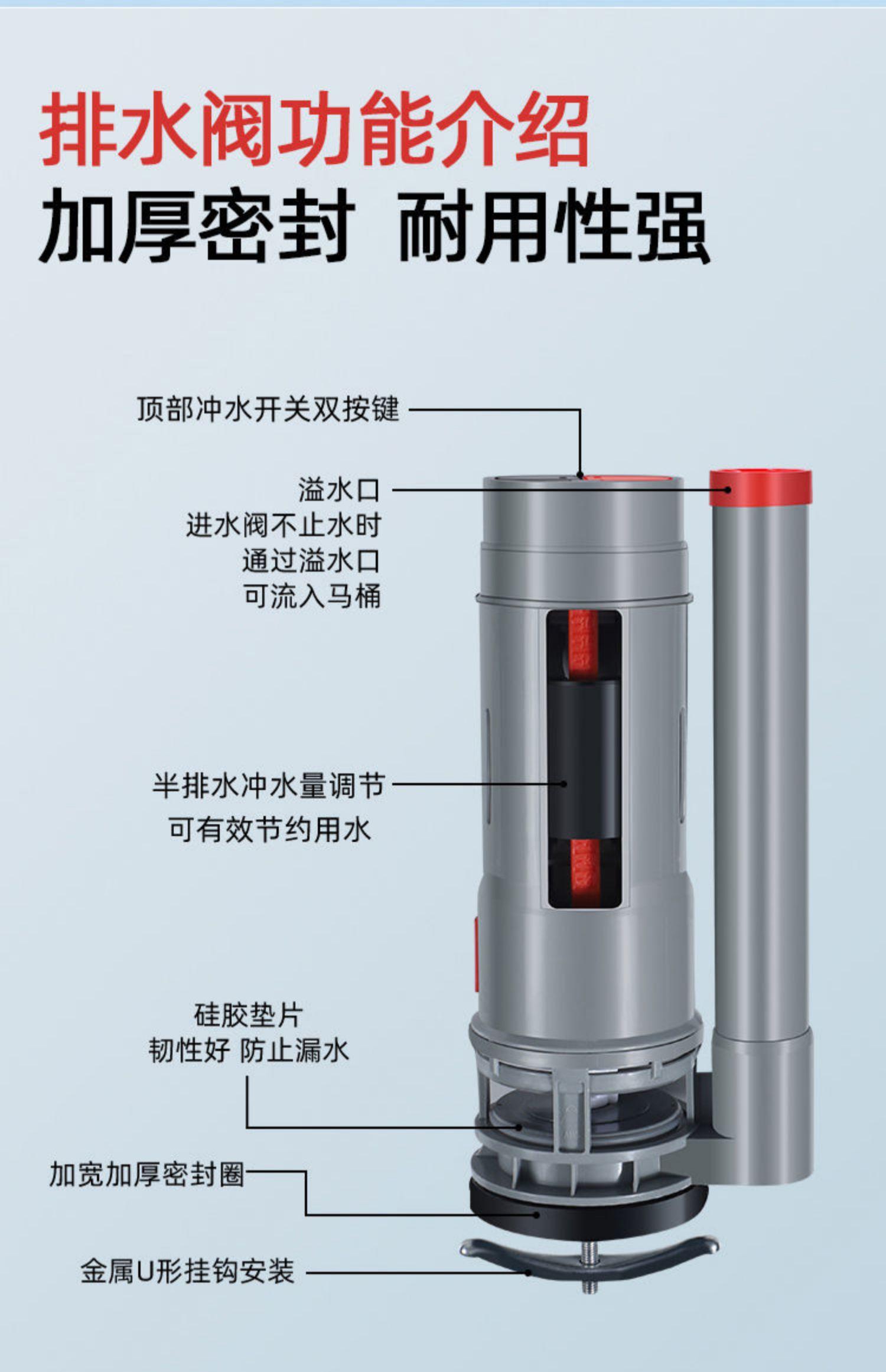 排水阀功能介绍
加厚密封 耐用性强

顶部冲水开关双按键

溢水口
进水阀不止水时
通过溢水口
可流入马桶

半排水冲水量调节
可有效节约用水

硅胶垫片
韧性好 防止漏水

加宽加厚密封圈

金属U形挂钩安装