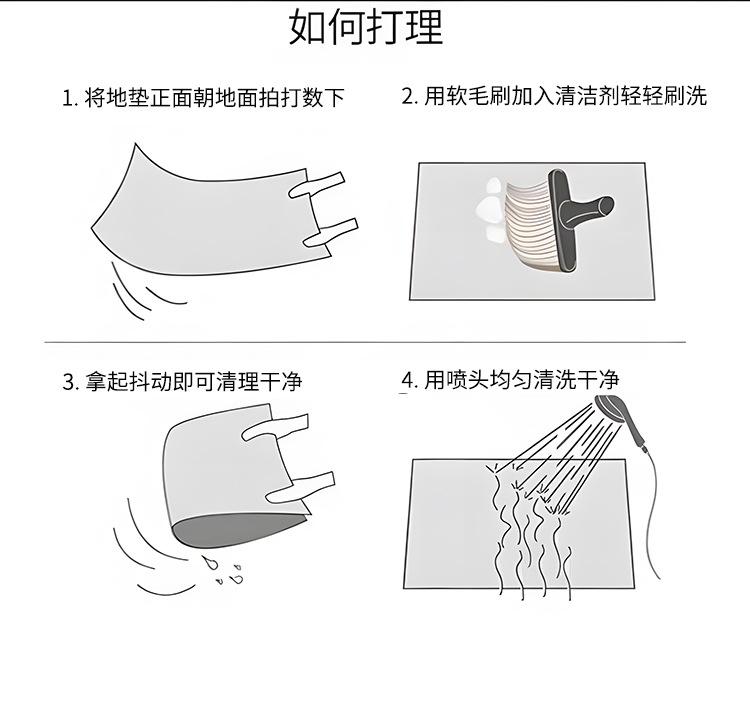 如何打理

1. 将地垫正面朝地面拍打数下

2. 用软毛刷加入清洁剂轻轻刷洗

3. 拿起抖动即可清理干净

4. 用喷头均匀清洗干净