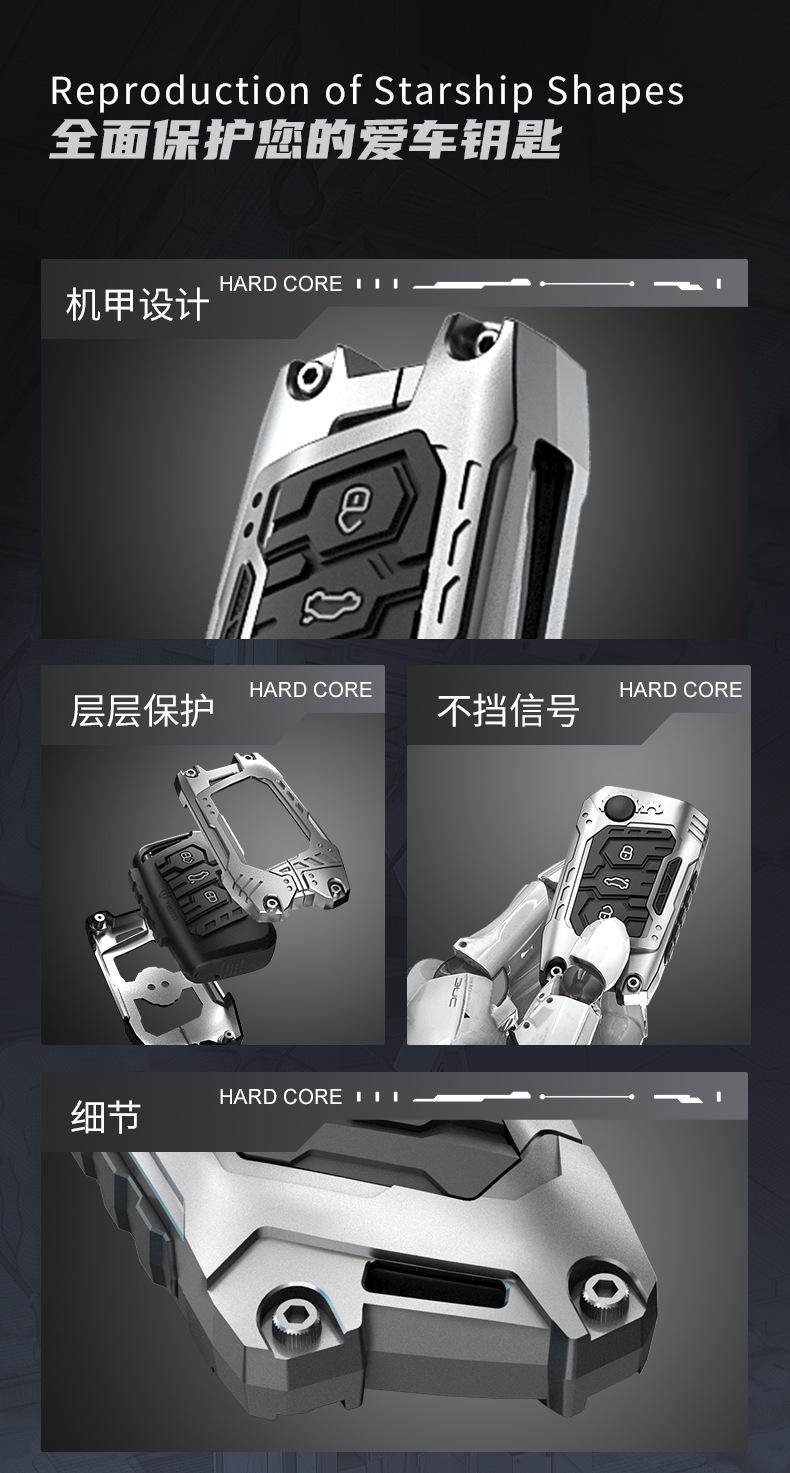 Reproduction of Starship Shapes
全面保护您的爱车钥匙

机甲设计 HARD CORE

层层保护 HARD CORE

不挡信号 HARD CORE

细节 HARD CORE