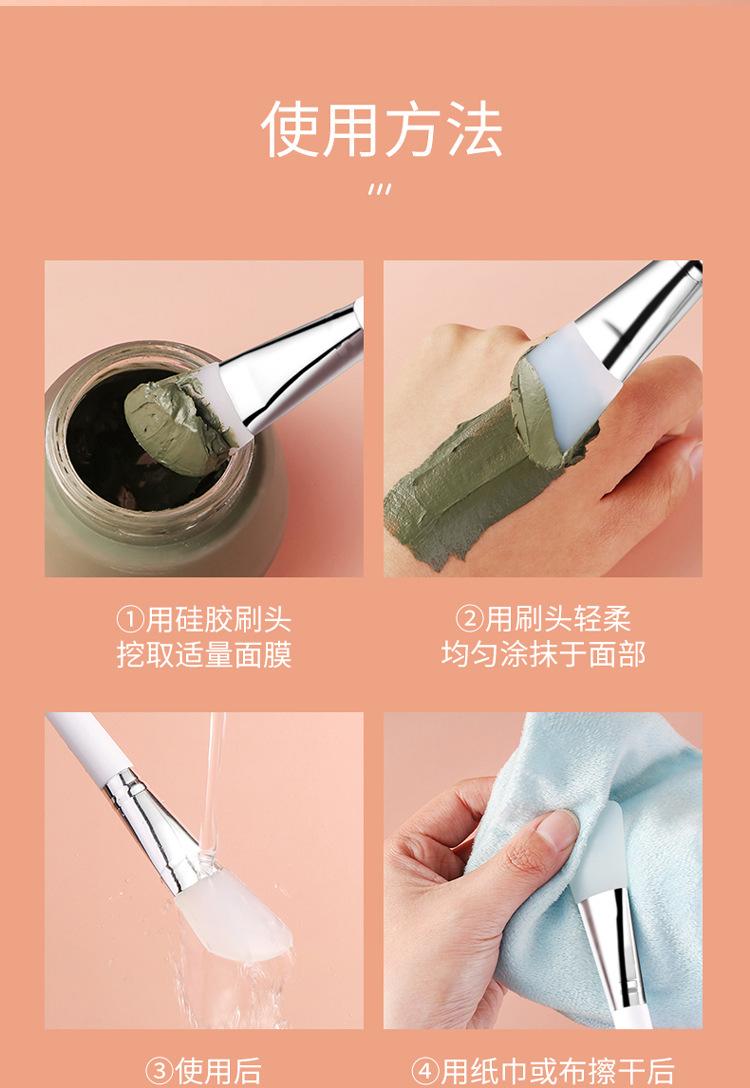 使用方法

①用硅胶刷头
挖取适量面膜

②用刷头轻柔
均匀涂抹于面部

③使用后

④用纸巾或布擦干后