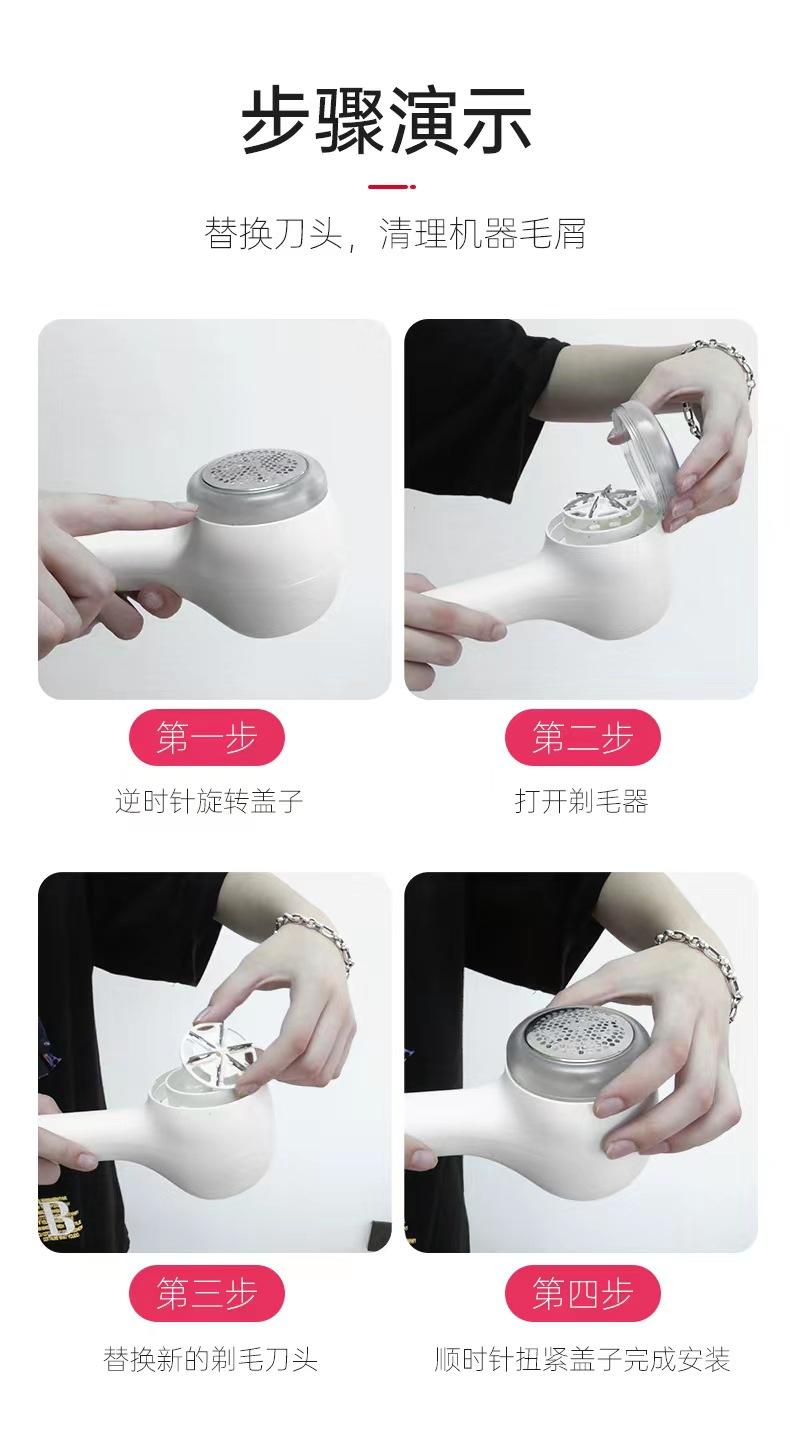 步骤演示

替换刀头，清理机器毛屑

第一步

逆时针旋转盖子

第二步

打开剃毛器

第三步

替换新的剃毛刀头

第四步

顺时针扭紧盖子完成安装