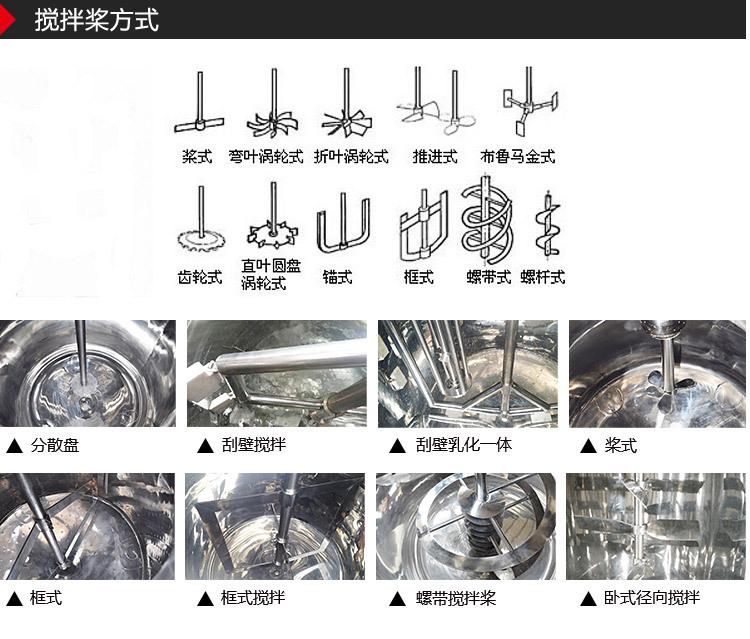 搅拌桨方式

桨式 弯叶涡轮式 折叶涡轮式 推进式 布鲁马金式

齿轮式 直叶圆盘涡轮式 锚式 框式 螺带式 螺杆式

▲ 分散盘 ▲ 刮壁搅拌 ▲ 刮壁乳化一体 ▲ 桨式

▲ 框式 ▲ 框式搅拌 ▲ 螺带搅拌桨 ▲ 卧式径向搅拌