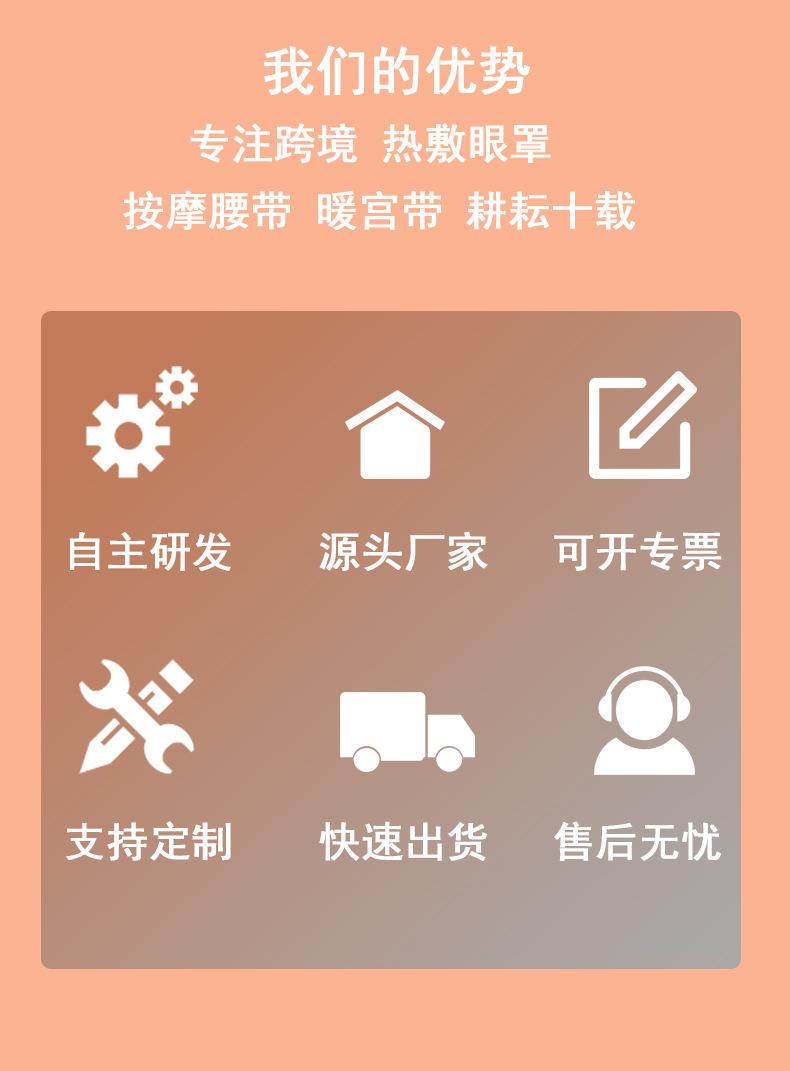 我们的优势

专注跨境 热敷眼罩

按摩腰带 暖宫带 耕耘十载

自主研发

源头厂家

可开专票

支持定制

快速出货

售后无忧