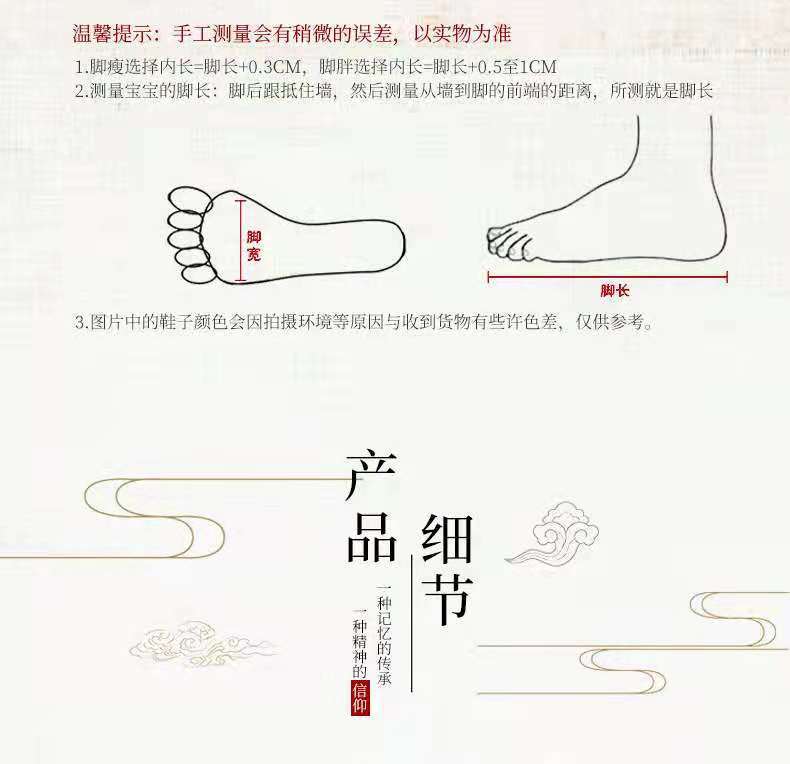 温馨提示：手工测量会有稍微的误差，以实物为准

1.脚瘦选择内长=脚长+0.3CM，脚胖选择内长=脚长+0.5至1CM
2.测量宝宝的脚长：脚后跟抵住墙，然后测量从墙到脚的前端的距离，所测就是脚长

脚宽

脚长

3.图片中的鞋子颜色会因拍摄环境等原因与收到货物有些许色差，仅供参考。

产品细节

一种记忆的传承

一种精神的信仰