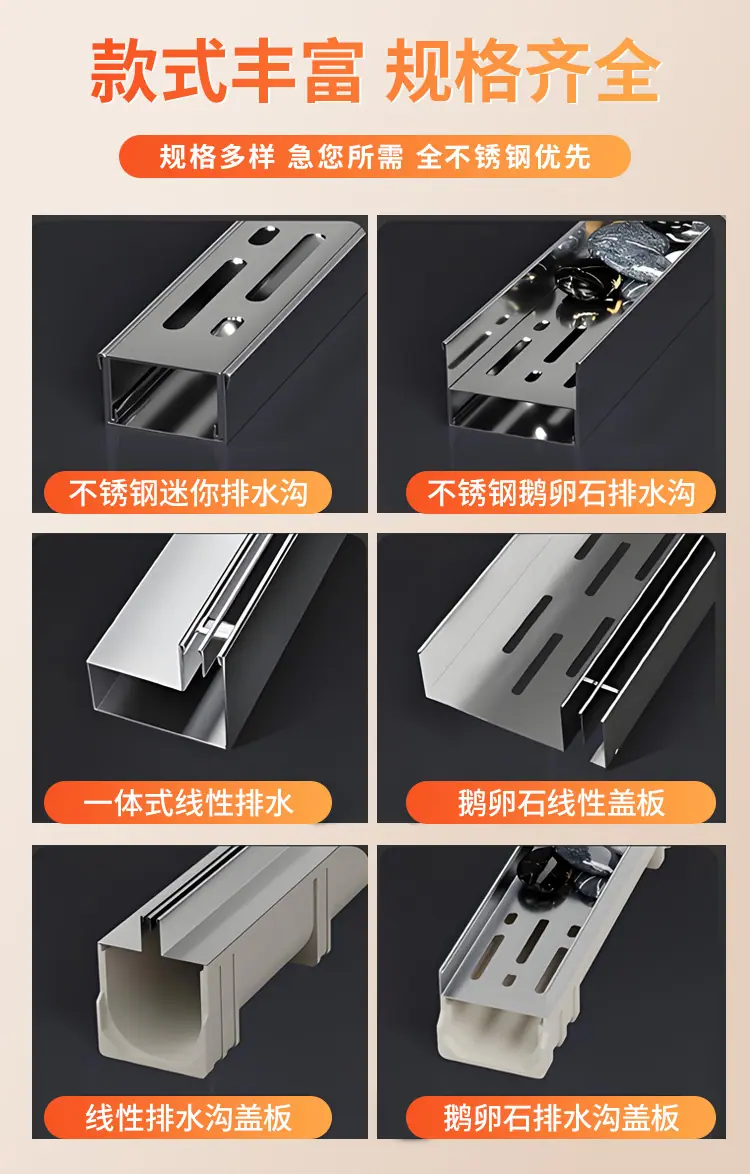 款式丰富 规格齐全

规格多样 急您所需 全不锈钢优先

不锈钢迷你排水沟

不锈钢鹅卵石排水沟

一体式线性排水

鹅卵石线性盖板

线性排水沟盖板

鹅卵石排水沟盖板