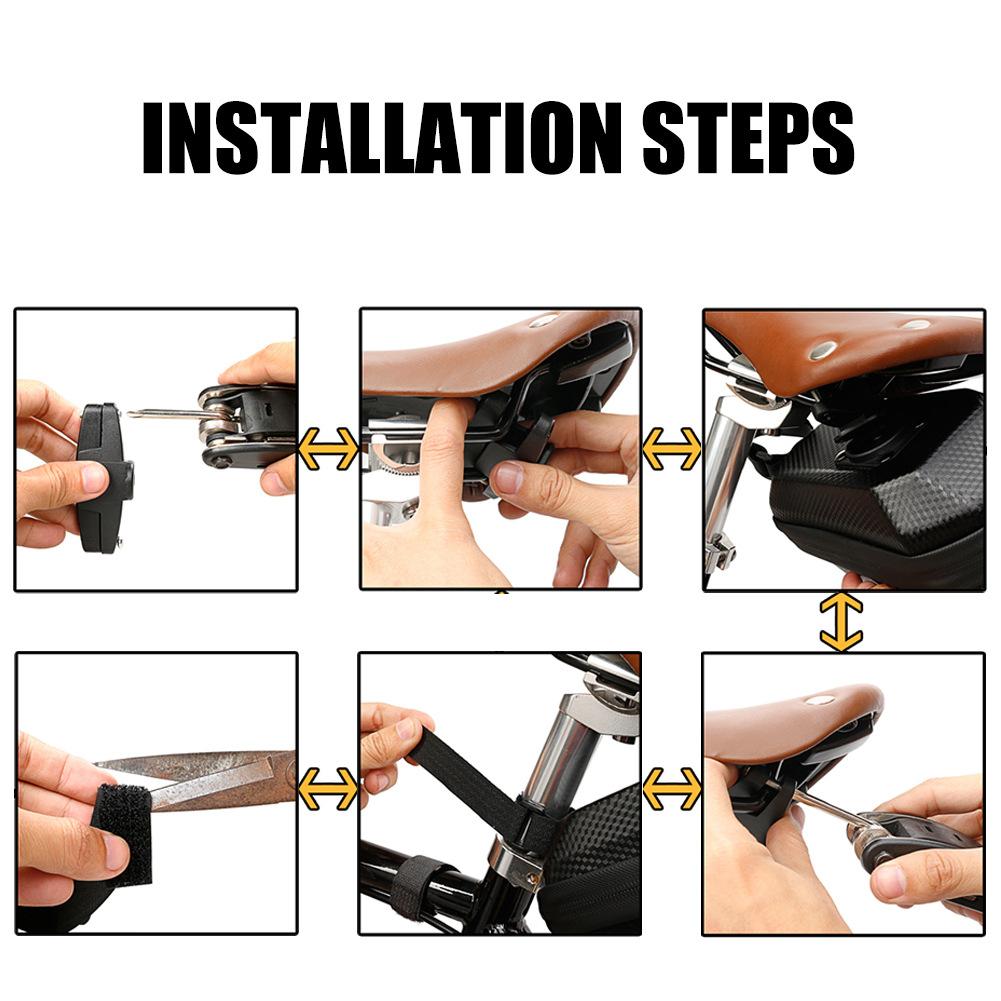 INSTALLATION STEPS