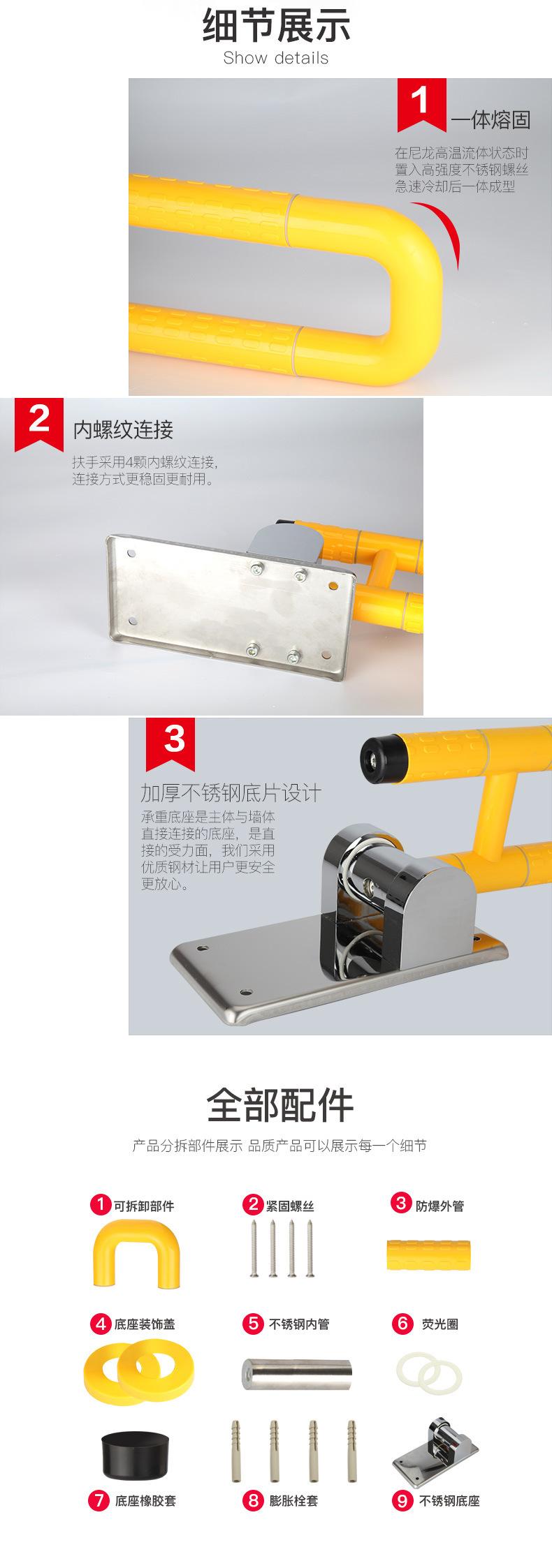 细节展示
Show details

1 一体熔固
在尼龙高温流体状态时置入高强度不锈钢螺丝急速冷却后一体成型

2 内螺纹连接
扶手采用4颗内螺纹连接，连接方式更稳固更耐用。

3 加厚不锈钢底片设计
承重底座是主体与墙体直接连接的底座，是直接的受力面，我们采用优质钢材让用户更安全更放心。

全部配件
产品分拆部件展示 品质产品可以展示每一个细节

1 可拆卸部件
2 紧固螺丝
3 防爆外管
4 底座装饰盖
5 不锈钢内管
6 荧光圈
7 底座橡胶套
8 膨胀栓套
9 不锈钢底座