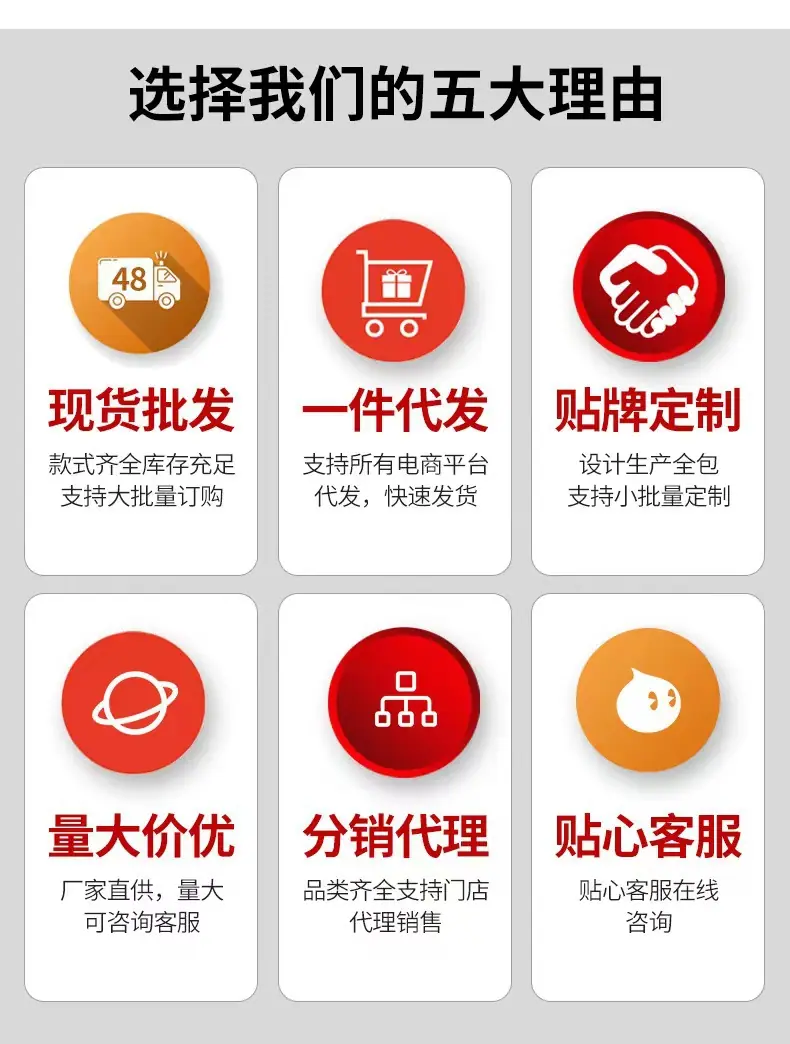 选择我们的五大理由

48

现货批发

款式齐全库存充足
支持大批量订购

一件代发

支持所有电商平台
代发，快速发货

贴牌定制

设计生产全包
支持小批量定制

量大价优

厂家直供，量大
可咨询客服

分销代理

品类齐全支持门店
代理销售

贴心客服

贴心客服在线
咨询