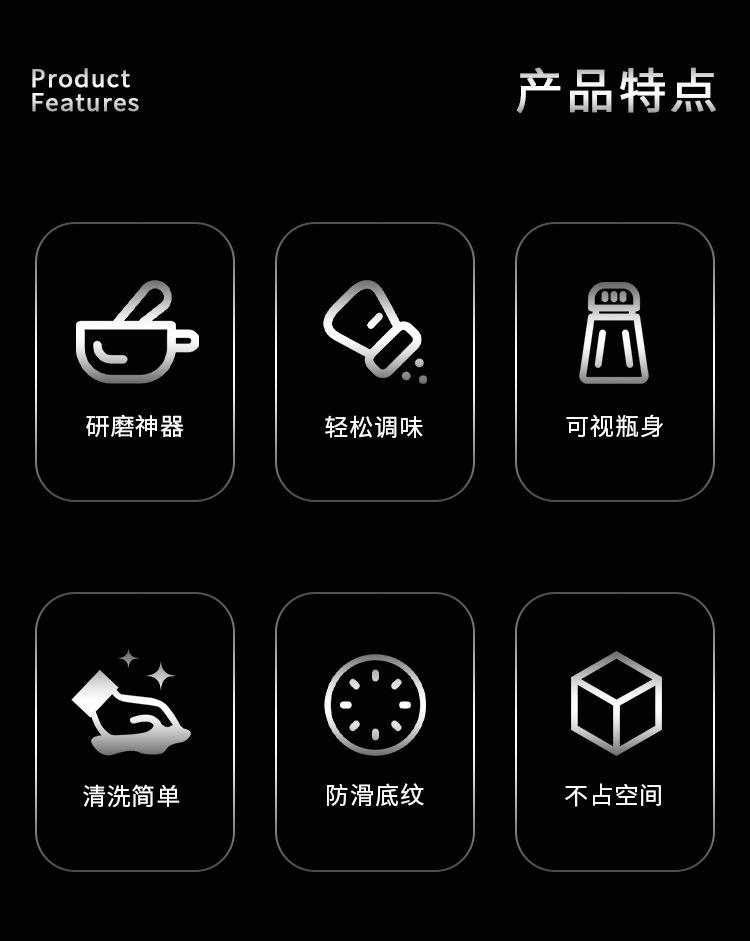 Product
Features

产品特点

研磨神器

轻松调味

可视瓶身

清洗简单

防滑底纹

不占空间