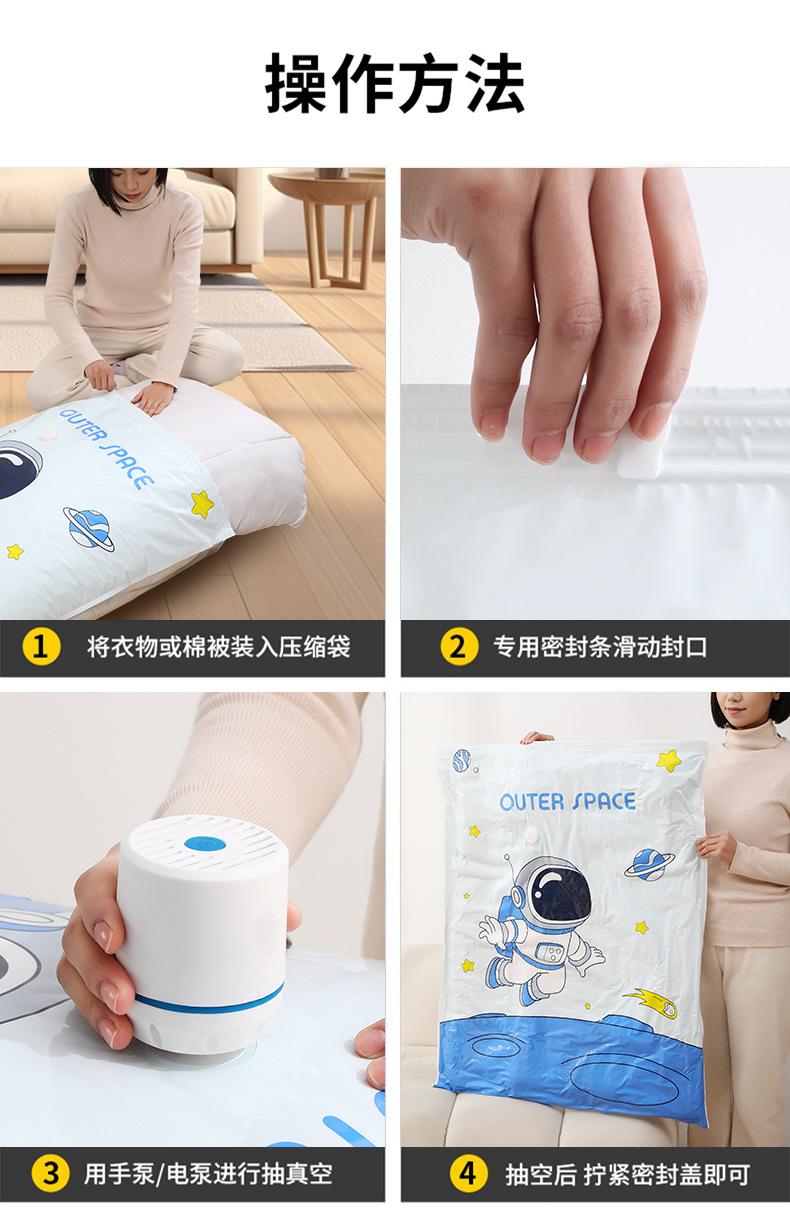 操作方法

OUTER SPACE

1 将衣物或棉被装入压缩袋

2 专用密封条滑动封口

3 用手泵/电泵进行抽真空

OUTER SPACE

4 抽空后 拧紧密封盖即可