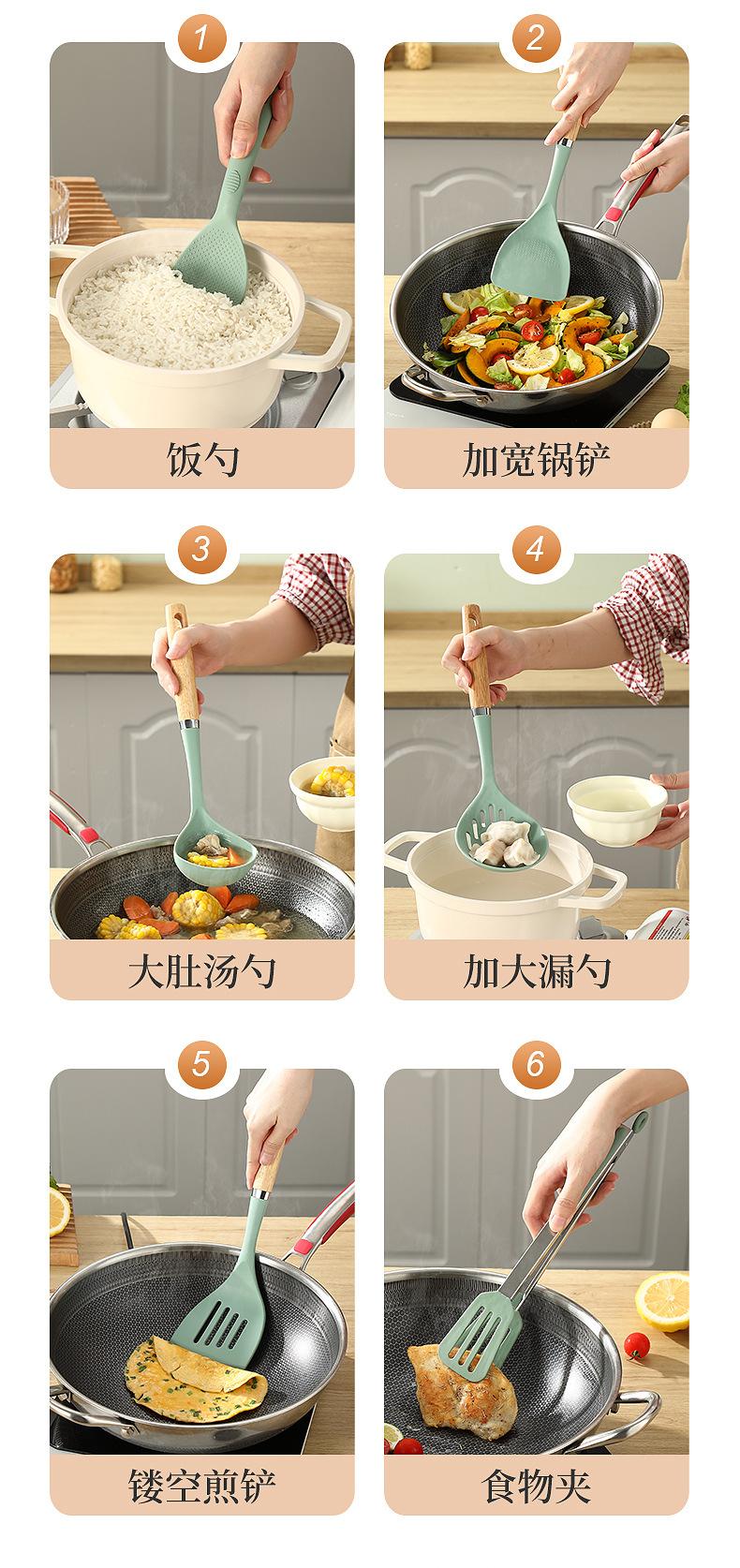 1
饭勺

2
加宽锅铲

3
大肚汤勺

4
加大漏勺

5
镂空煎铲

6
食物夹