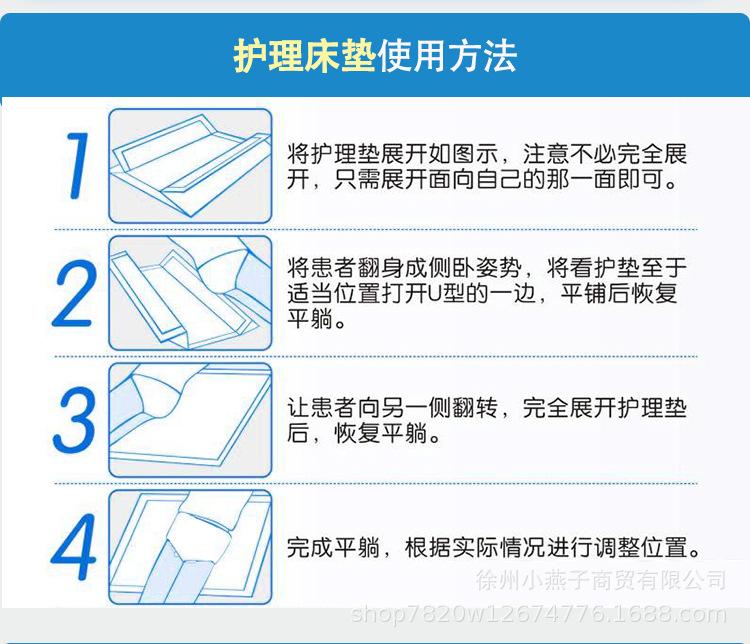 护理床垫使用方法

1
将护理垫展开如图示，注意不必完全展开，只需展开面向自己的那一面即可。

2
将患者翻身成侧卧姿势，将看护垫至于适当位置打开U型的一边，平铺后恢复平躺。

3
让患者向另一侧翻转，完全展开护理垫后，恢复平躺。

4
完成平躺，根据实际情况进行调整位置。

徐州小燕子商贸有限公司
shop7820w12674776.1688.com