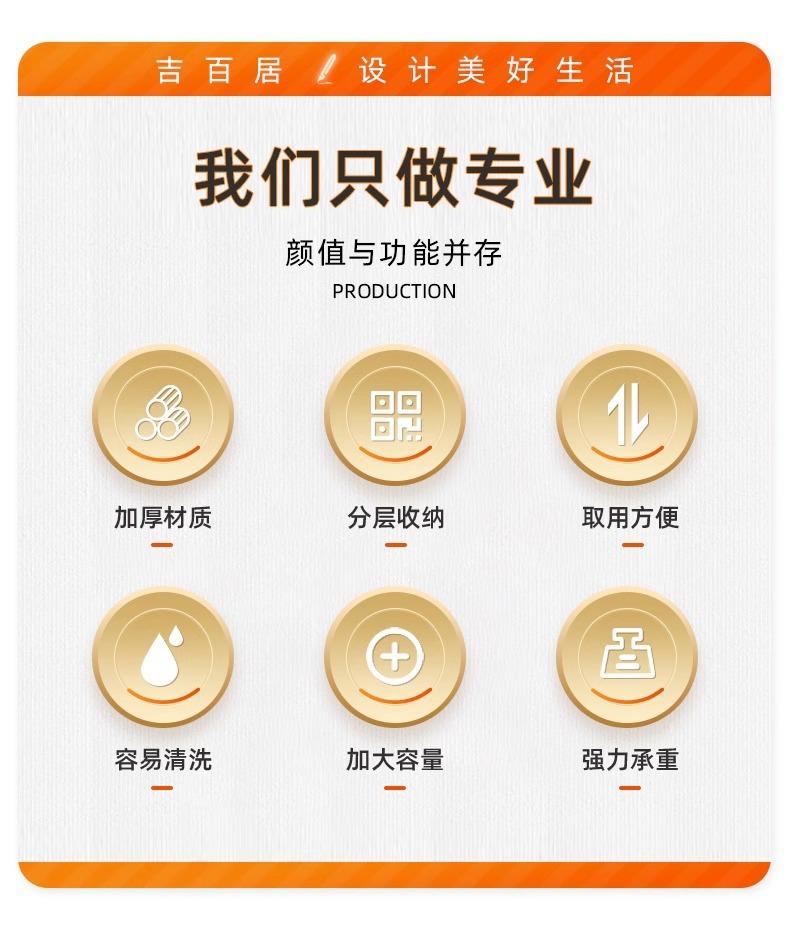 吉百居 设计美好生活

我们只做专业

颜值与功能并存

PRODUCTION

加厚材质

分层收纳

取用方便

容易清洗

加大容量

强力承重