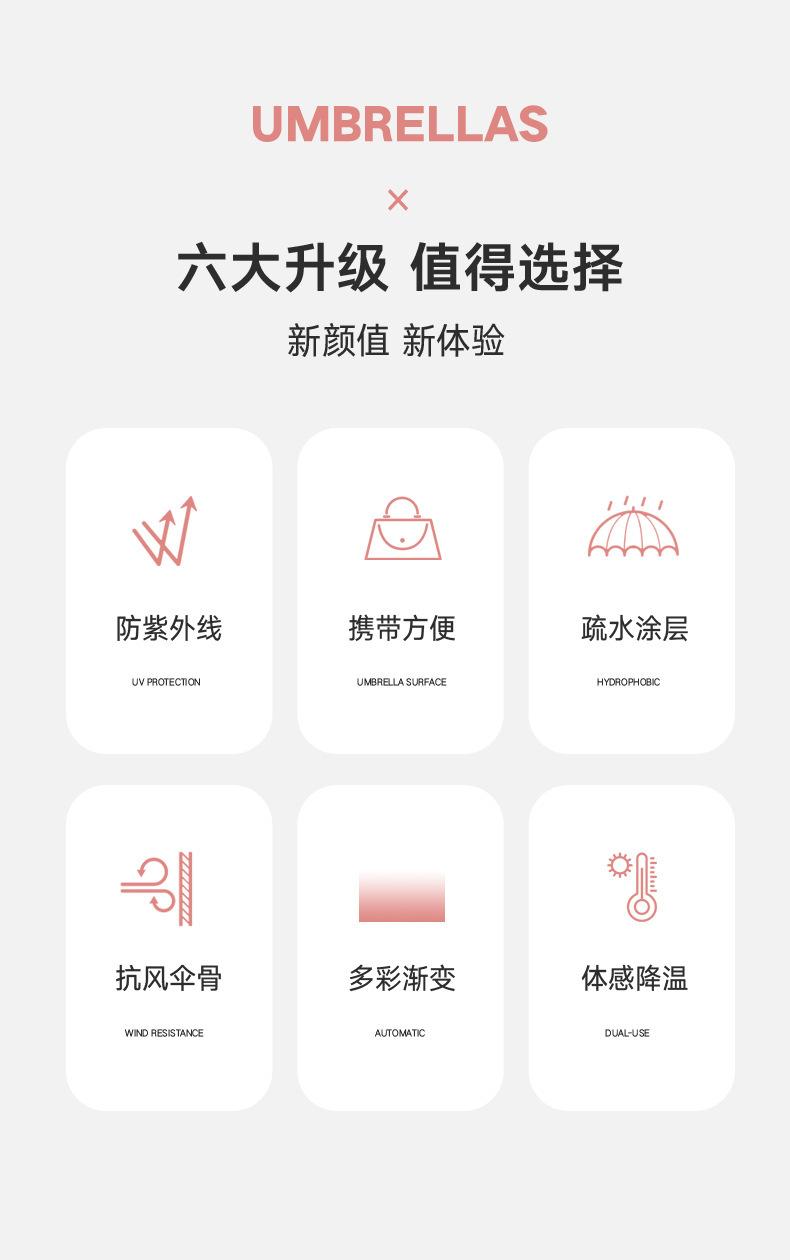 UMBRELLAS

×

六大升级 值得选择

新颜值 新体验

防紫外线

UV PROTECTION

携带方便

UMBRELLA SURFACE

疏水涂层

HYDROPHOBIC

抗风伞骨

WIND RESISTANCE

多彩渐变

AUTOMATIC

体感降温

DUAL-USE