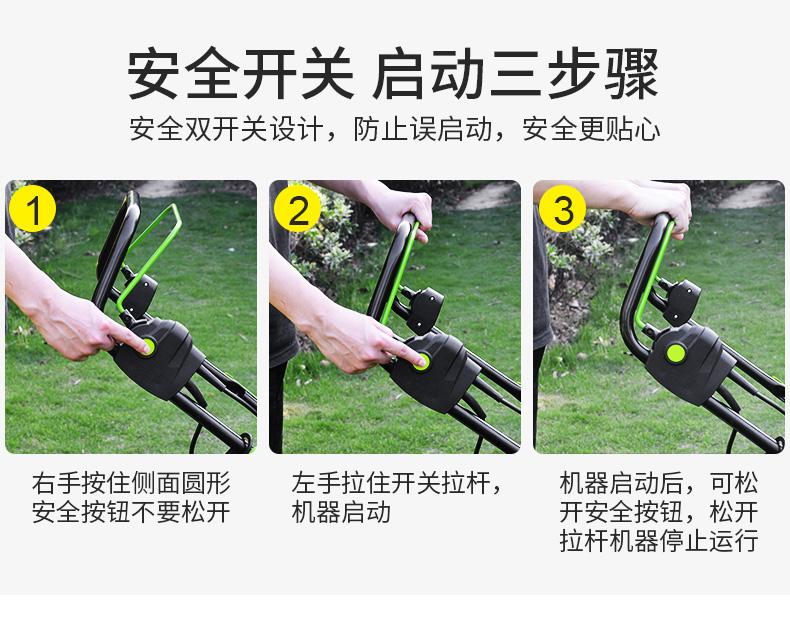 安全开关 启动三步骤

安全双开关设计，防止误启动，安全更贴心

1

右手按住侧面圆形安全按钮不要松开

2

左手拉住开关拉杆，机器启动

3

机器启动后，可松开安全按钮，松开拉杆机器停止运行