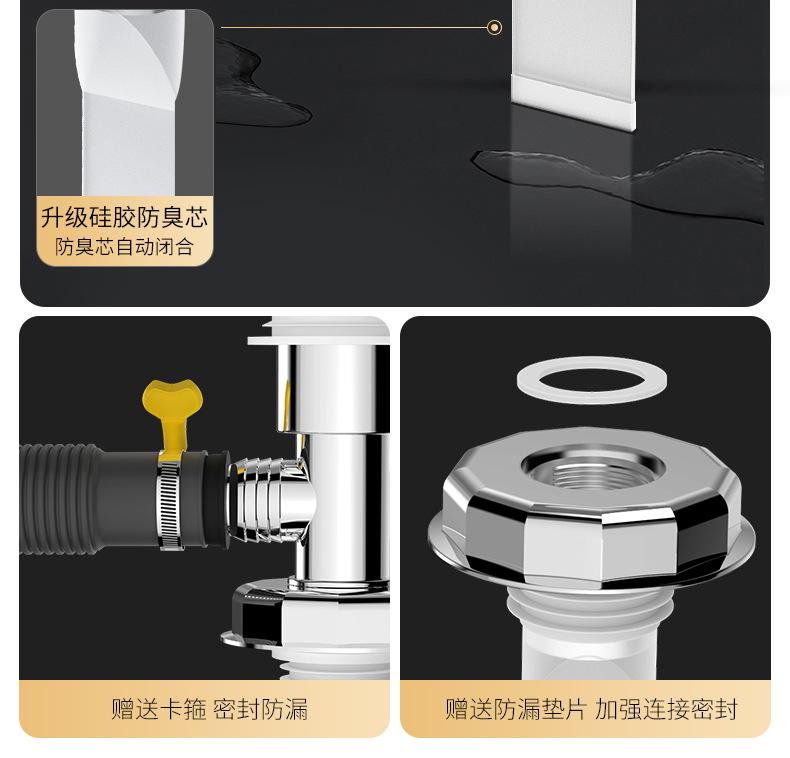 升级硅胶防臭芯
防臭芯自动闭合

赠送卡箍 密封防漏

赠送防漏垫片 加强连接密封