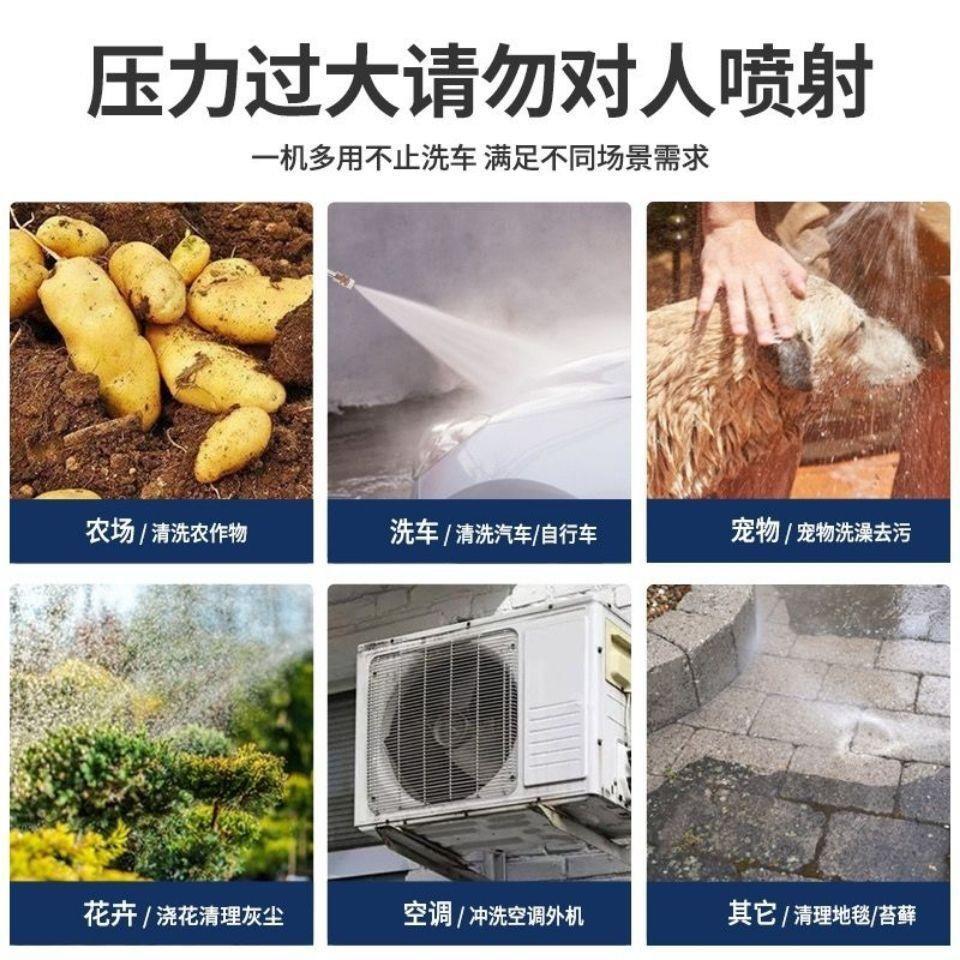 压力过大请勿对人喷射

一机多用不止洗车 满足不同场景需求

农场 / 清洗农作物

洗车 / 清洗汽车/自行车

宠物 / 宠物洗澡去污

花卉 / 浇花清理灰尘

空调 / 冲洗空调外机

其它 / 清理地毯/苔藓