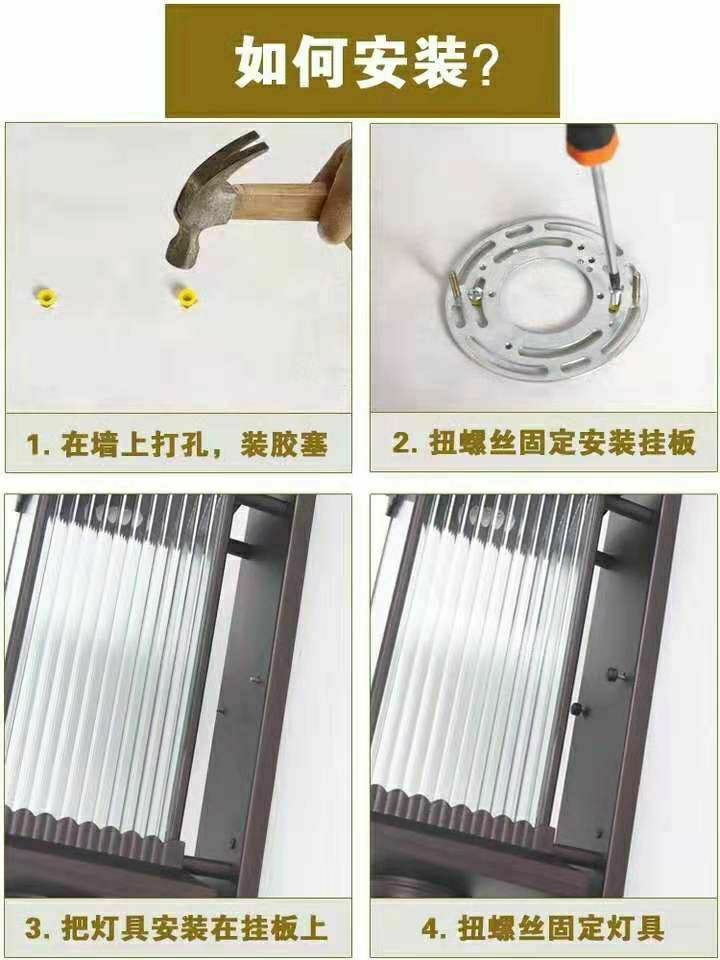 如何安装?

1. 在墙上打孔，装胶塞

2. 扭螺丝固定安装挂板

3. 把灯具安装在挂板上

4. 扭螺丝固定灯具