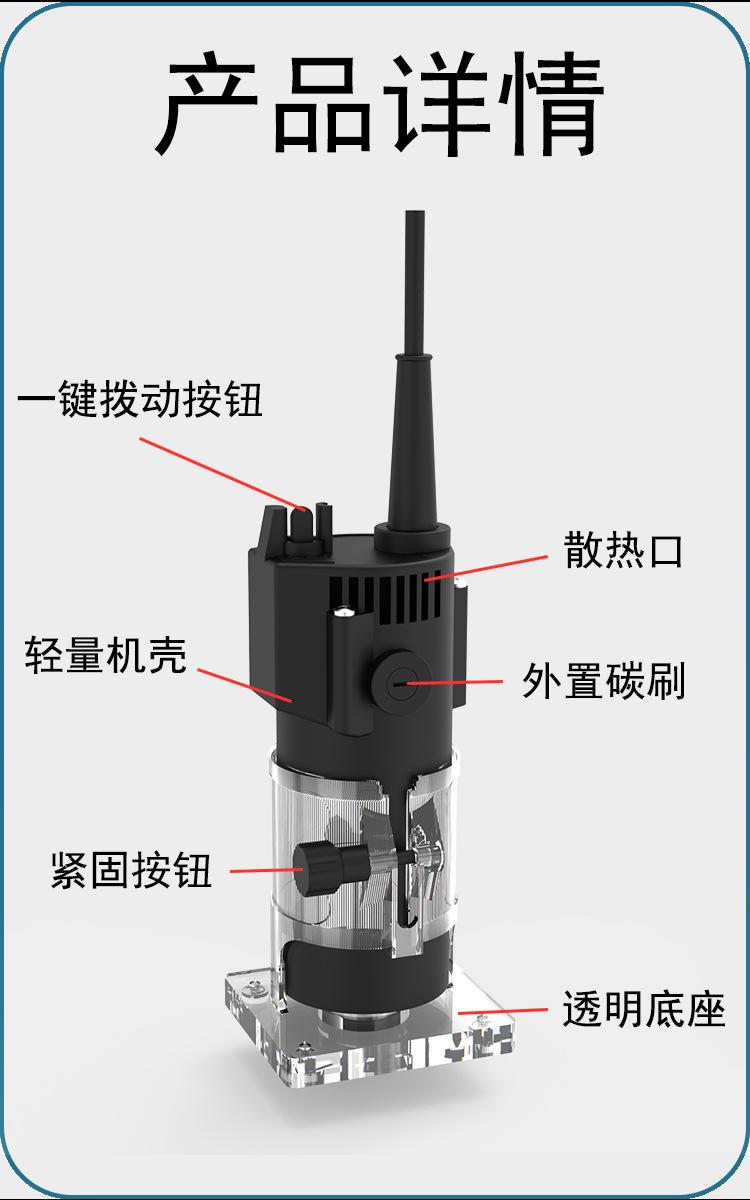 产品详情

一键拨动按钮

散热口

轻量机壳

外置碳刷

紧固按钮

透明底座