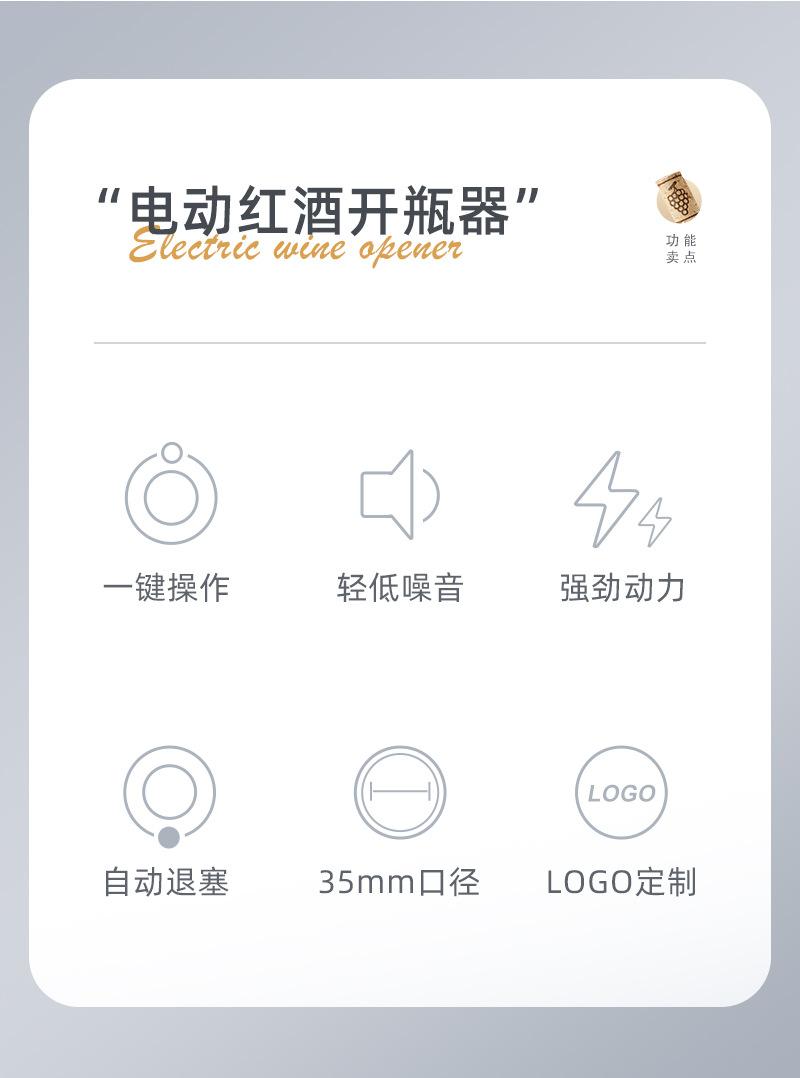 “电动红酒开瓶器”
Electric wine opener

功能
卖点

一键操作

轻低噪音

强劲动力

自动退塞

35mm口径

LOGO

LOGO定制