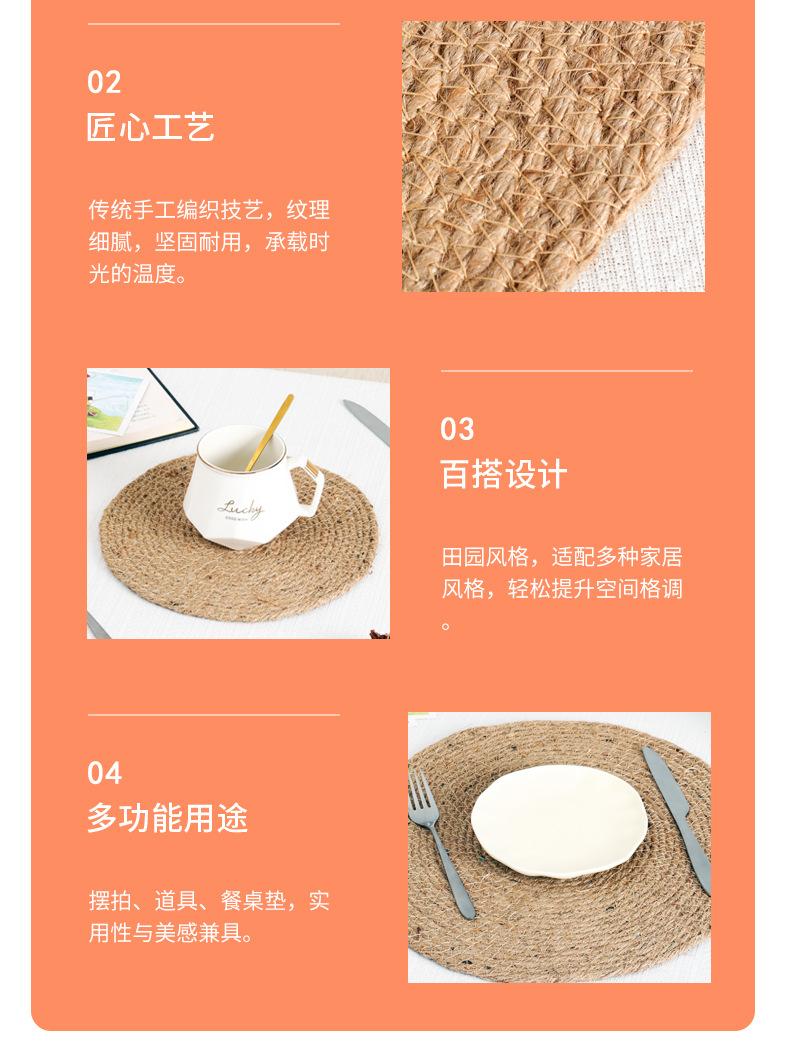 02
匠心工艺

传统手工编织技艺，纹理细腻，坚固耐用，承载时光的温度。

Lucky

03
百搭设计

田园风格，适配多种家居风格，轻松提升空间格调。

04
多功能用途

摆拍、道具、餐桌垫，实用性与美感兼具。