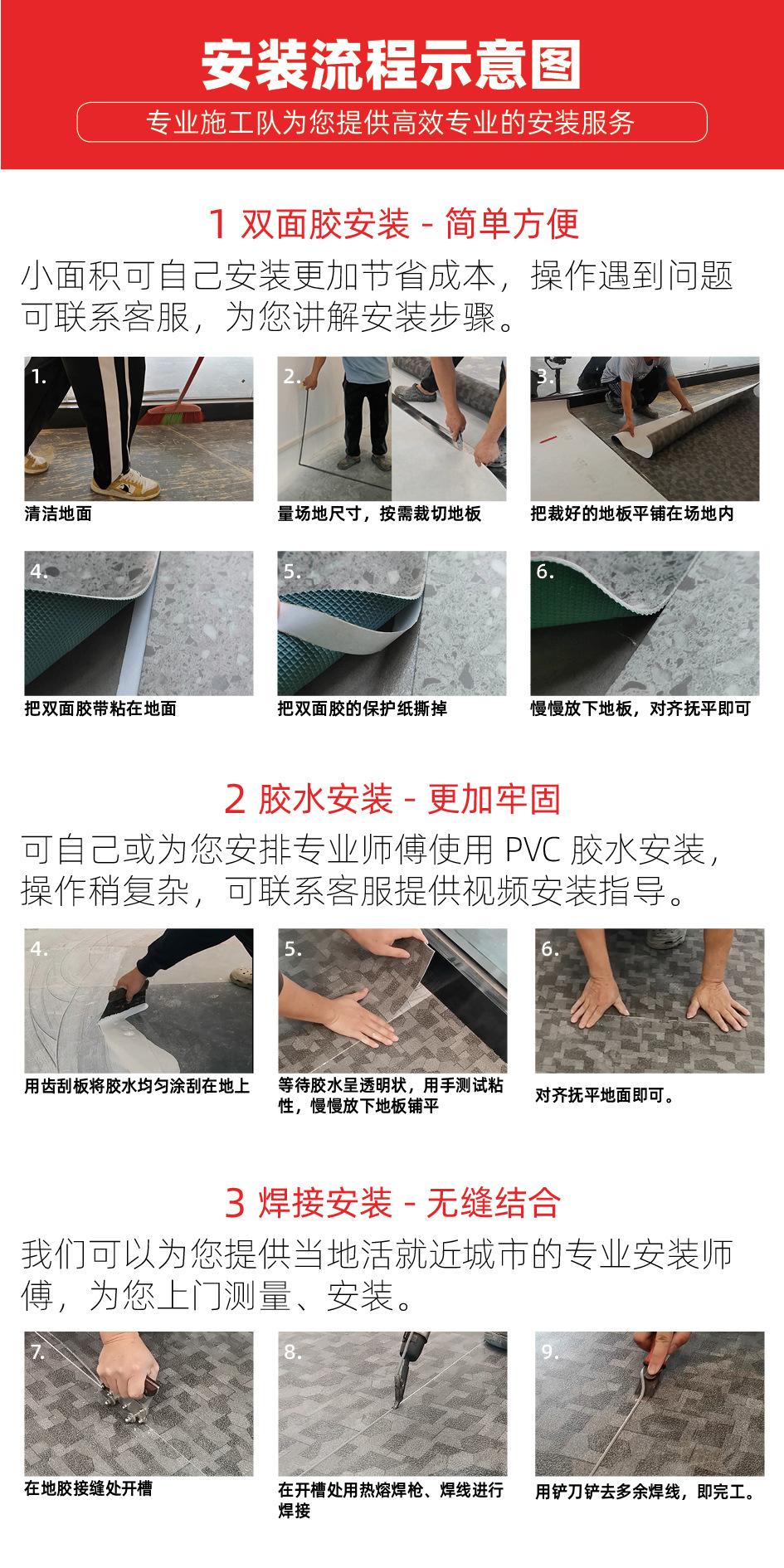 安装流程示意图

专业施工队为您提供高效专业的安装服务

1 双面胶安装 - 简单方便

小面积可自己安装更加节省成本，操作遇到问题可联系客服，为您讲解安装步骤。

1.

清洁地面

2.

量场地尺寸，按需裁切地板

3.

把裁好的地板平铺在场地内

4.

把双面胶带粘在地面

5.

把双面胶的保护纸撕掉

6.

慢慢放下地板，对齐抚平即可

2 胶水安装 - 更加牢固

可自己或为您安排专业师傅使用 PVC 胶水安装，操作稍复杂，可联系客服提供视频安装指导。

4.

用齿刮板将胶水均匀涂刮在地上

5.

等待胶水呈透明状，用手测试粘性，慢慢放下地板铺平

6.

对齐抚平地面即可。

3 焊接安装 - 无缝结合

我们可以为您提供当地活就近城市的专业安装师傅，为您上门测量、安装。

7.

在地胶接缝处开槽

8.

在开槽处用热熔焊枪、焊线进行焊接

9.

用铲刀铲去多余焊线，即完工。