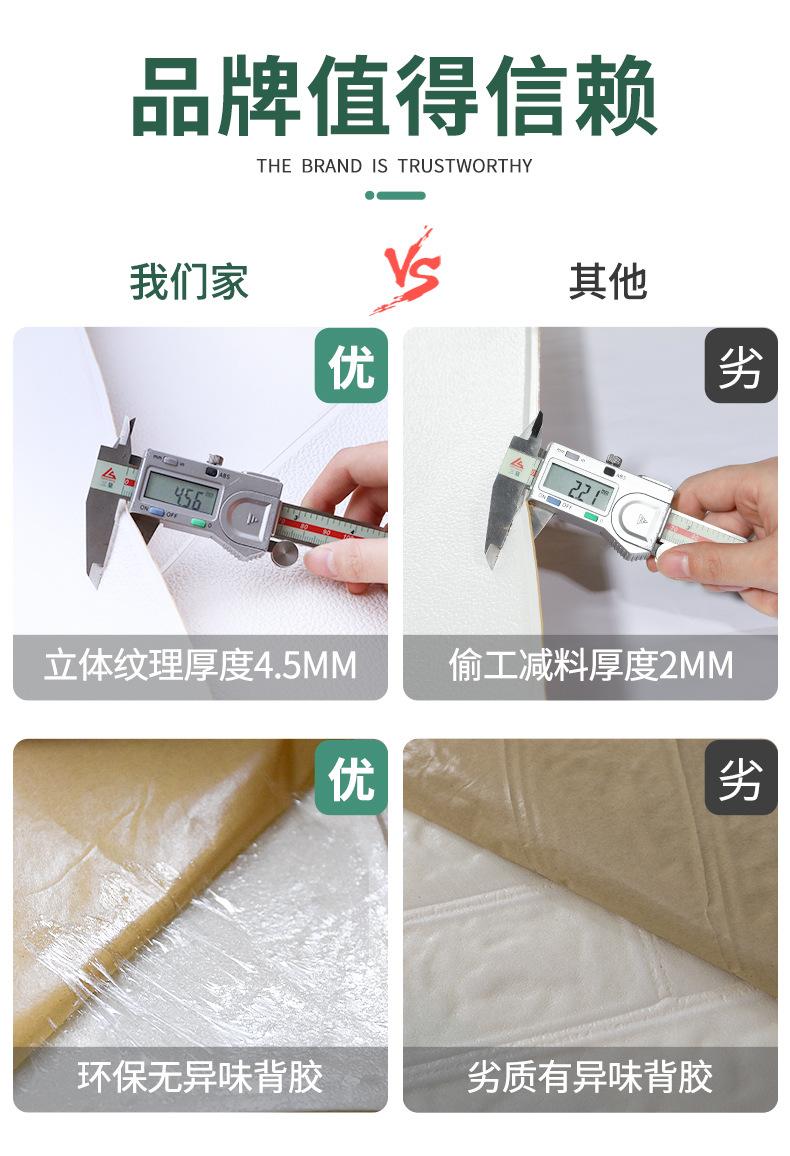 品牌值得信赖

THE BRAND IS TRUSTWORTHY

我们家

VS

其他

优

4.56

ON OFF

立体纹理厚度4.5MM

劣

2.21

ON OFF

偷工减料厚度2MM

优

环保无异味背胶

劣

劣质有异味背胶