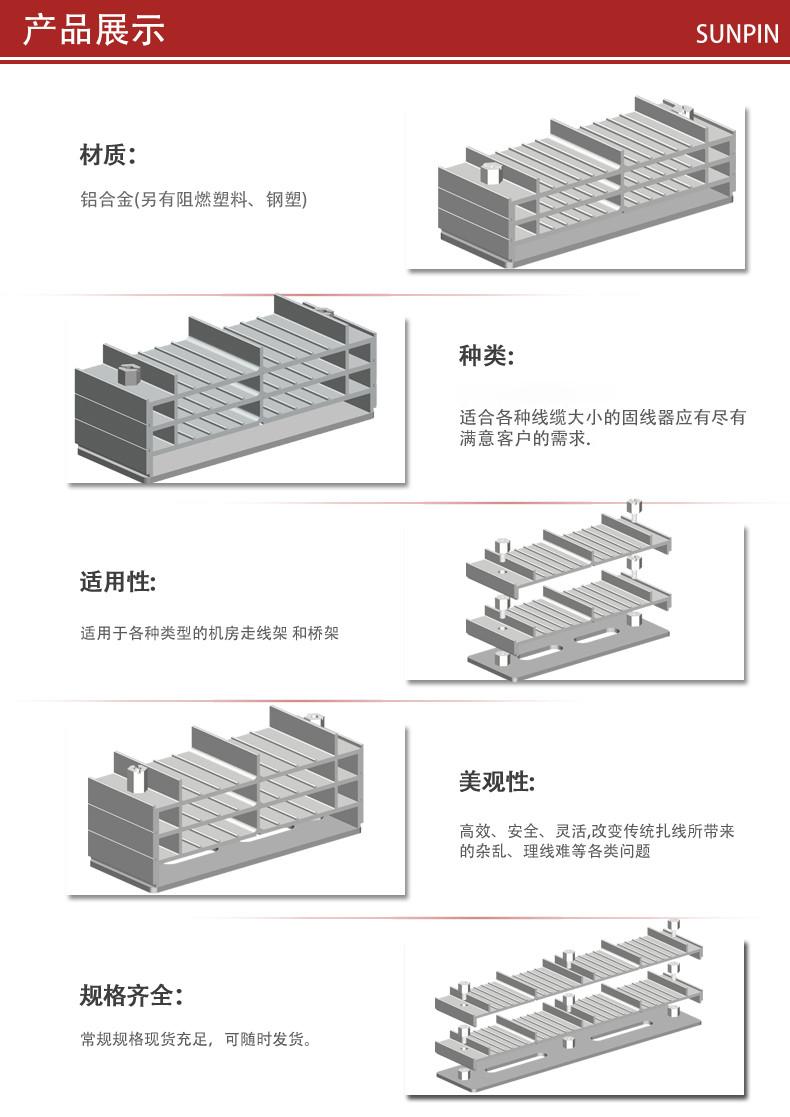 产品展示

SUNPIN

材质:

铝合金(另有阻燃塑料、钢塑)

种类:

适合各种线缆大小的固线器应有尽有满意客户的需求.

适用性:

适用于各种类型的机房走线架 和桥架

美观性:

高效、安全、灵活,改变传统扎线所带来的杂乱、理线难等各类问题

规格齐全:

常规规格现货充足，可随时发货。