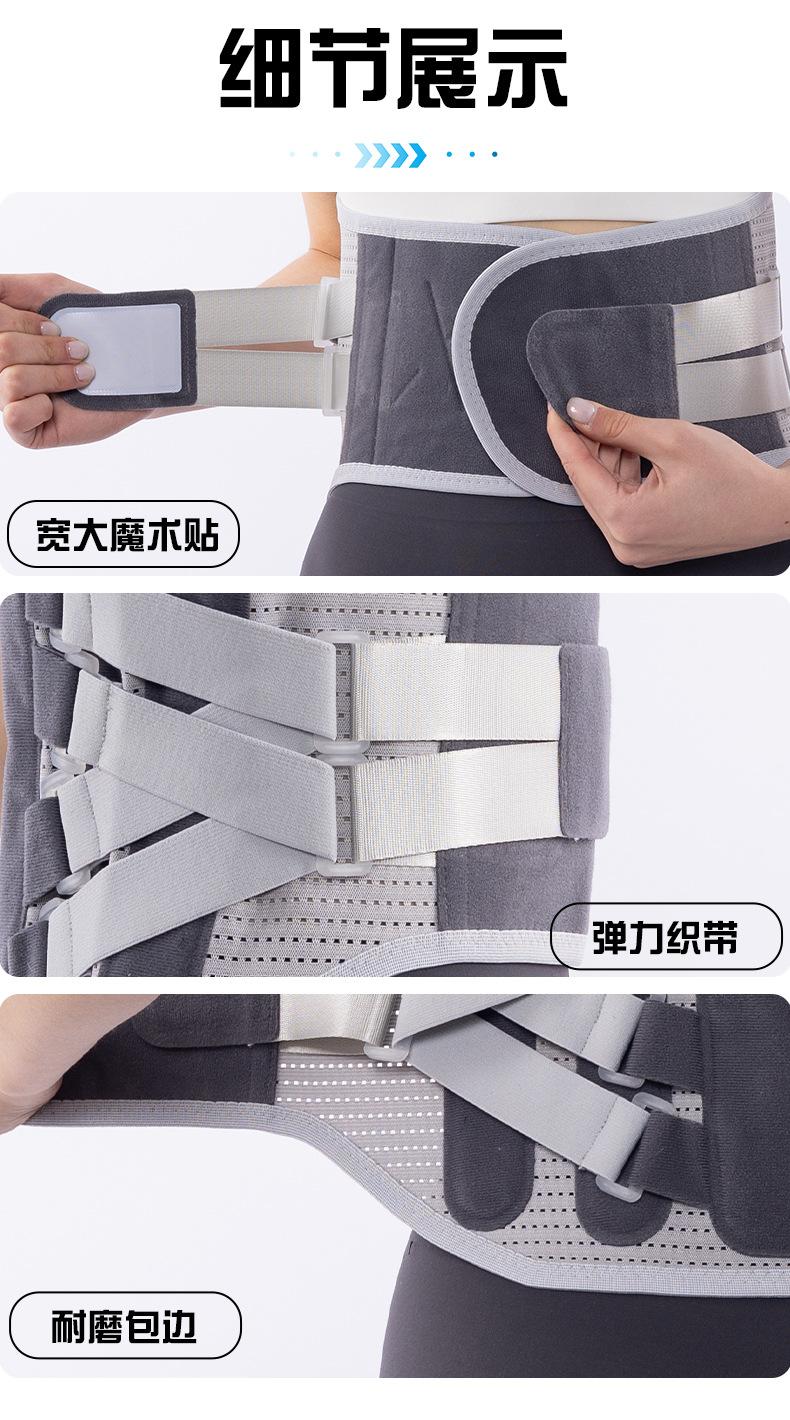 细节展示

宽大魔术贴

弹力织带

耐磨包边