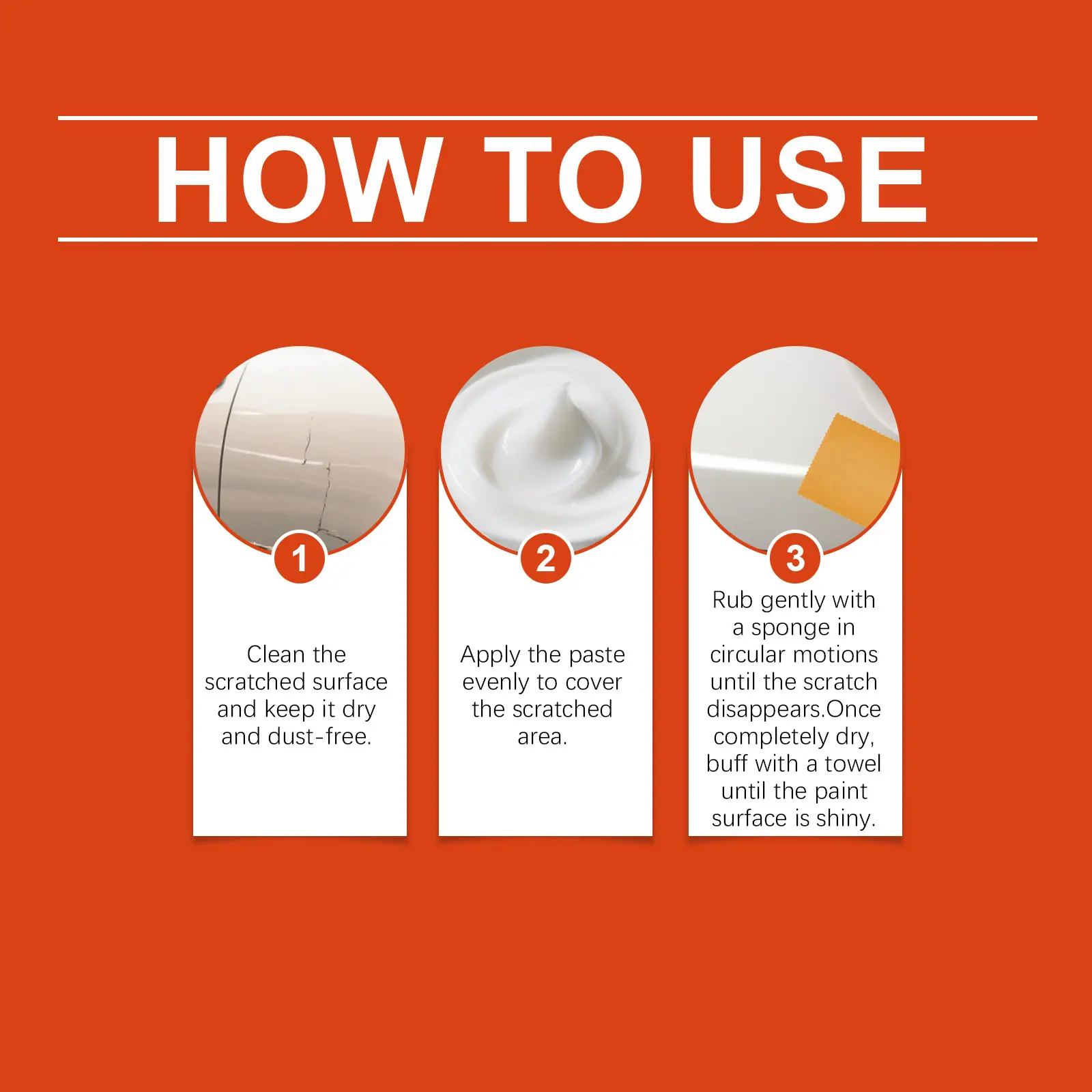 HOW TO USE

1

Clean the scratched surface and keep it dry and dust-free.

2

Apply the paste evenly to cover the scratched area.

3

Rub gently with a sponge in circular motions until the scratch disappears.Once completely dry, buff with a towel until the paint surface is shiny.