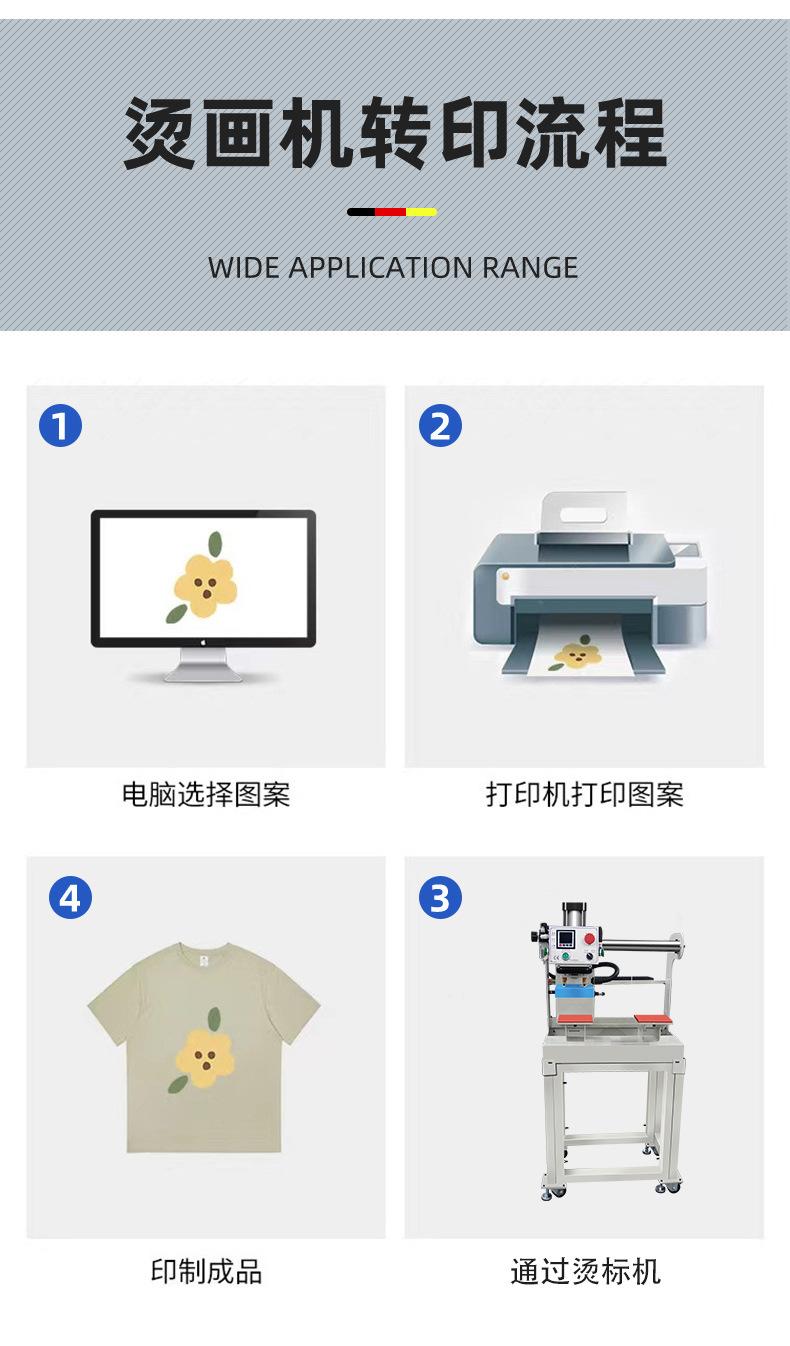 烫画机转印流程

WIDE APPLICATION RANGE

1

电脑选择图案

2

打印机打印图案

4

印制成品

3

通过烫标机