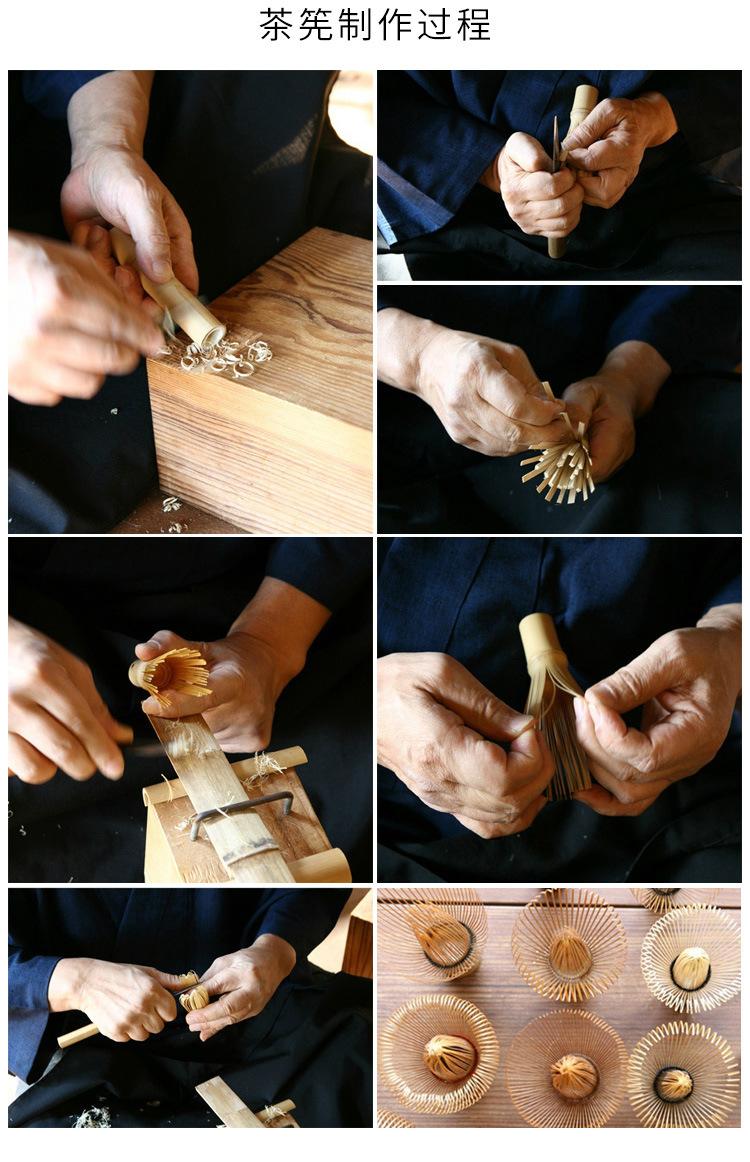 茶筅制作过程