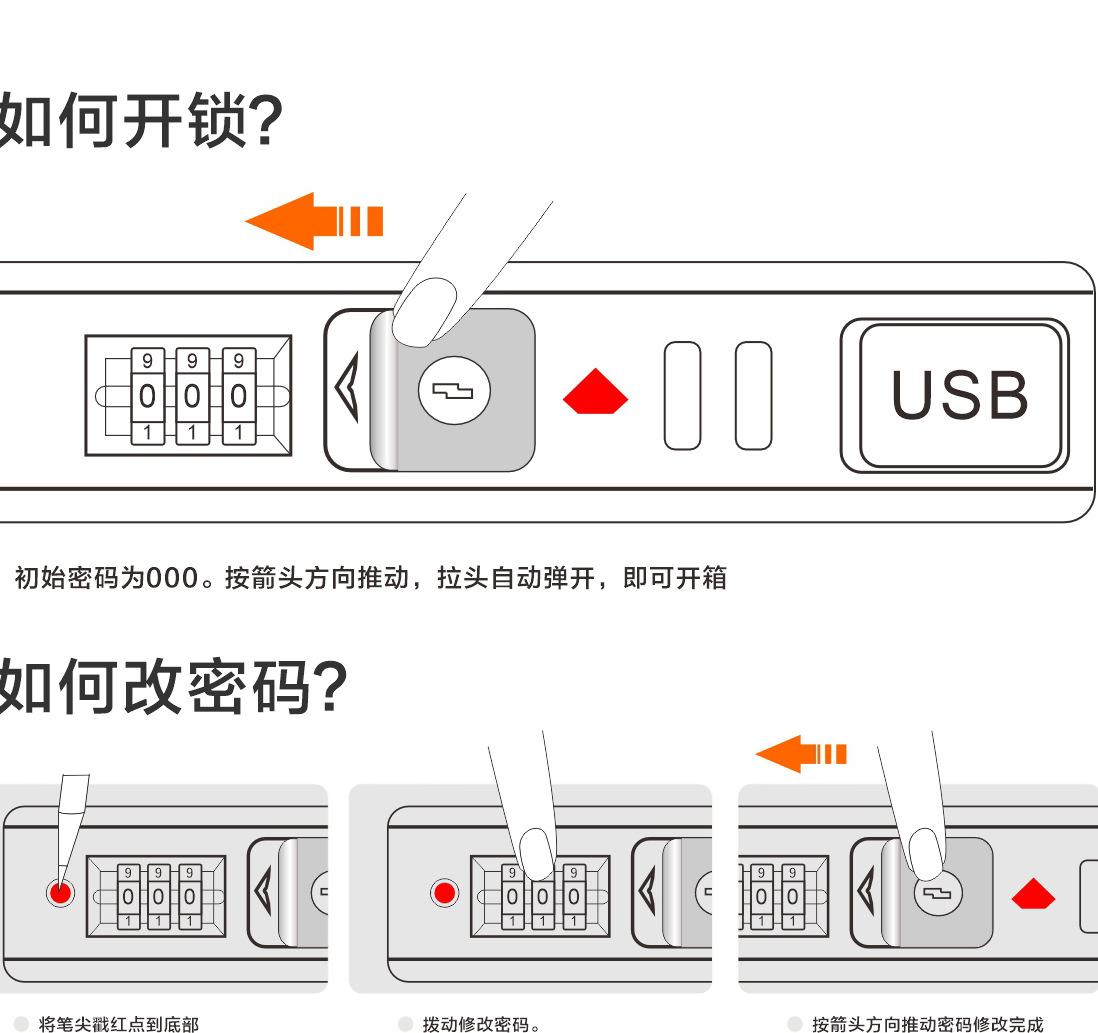 如何开锁?

9 9 9
0 0 0
1 1 1

USB

初始密码为000。按箭头方向推动，拉头自动弹开，即可开箱

如何改密码?

9 9 9
0 0 0
1 1 1

9 9 9
0 0 0
1 1 1

9 9
0 0
1 1

将笔尖戳红点到底部

拨动修改密码。

按箭头方向推动密码修改完成