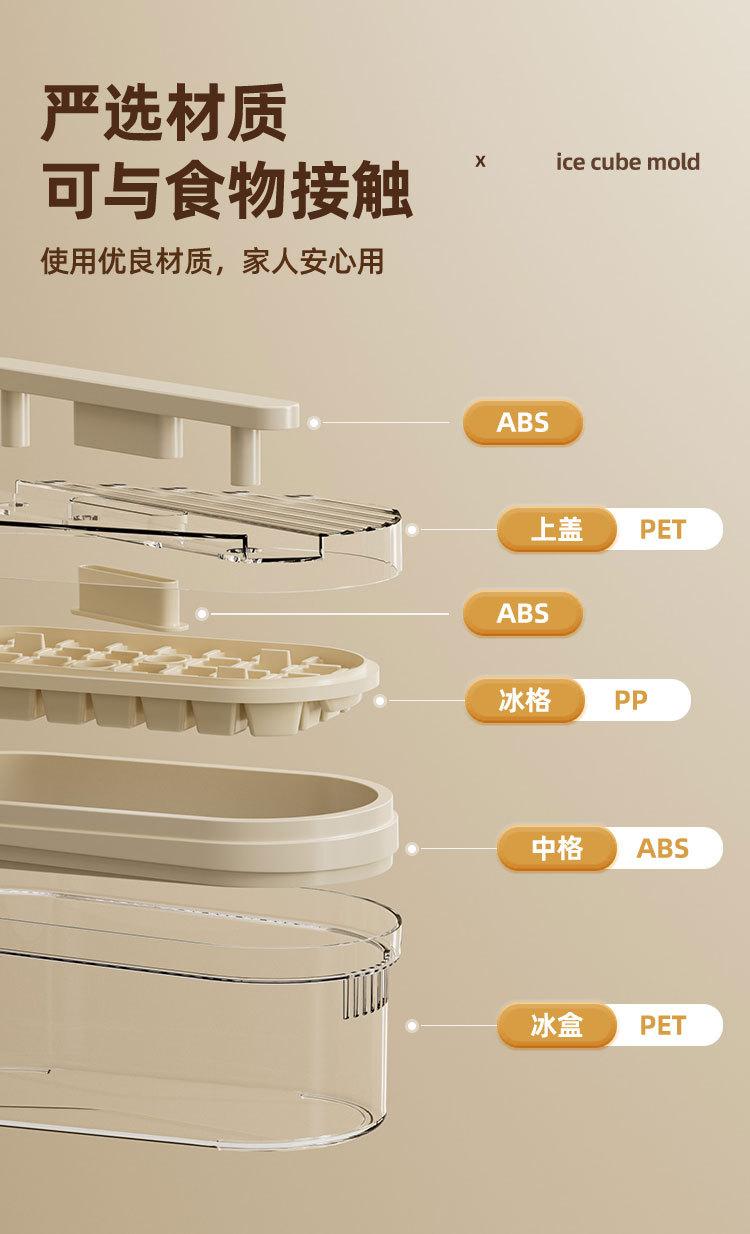 严选材质
可与食物接触

x ice cube mold

使用优良材质，家人安心用

ABS

上盖 PET

ABS

冰格 PP

中格 ABS

冰盒 PET