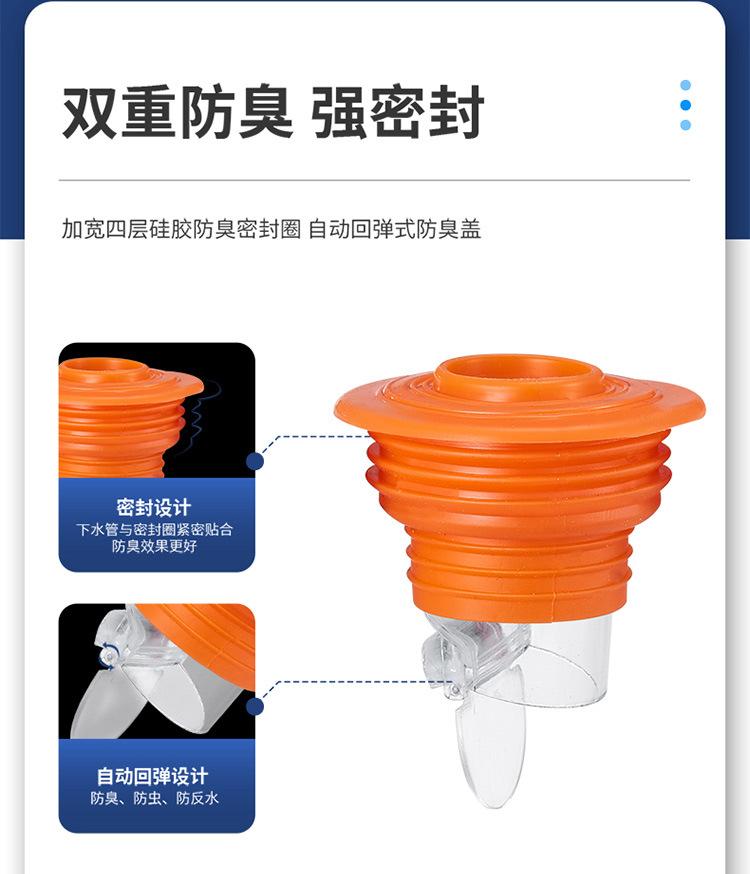 双重防臭 强密封

加宽四层硅胶防臭密封圈 自动回弹式防臭盖

密封设计
下水管与密封圈紧密贴合
防臭效果更好

自动回弹设计
防臭、防虫、防反水