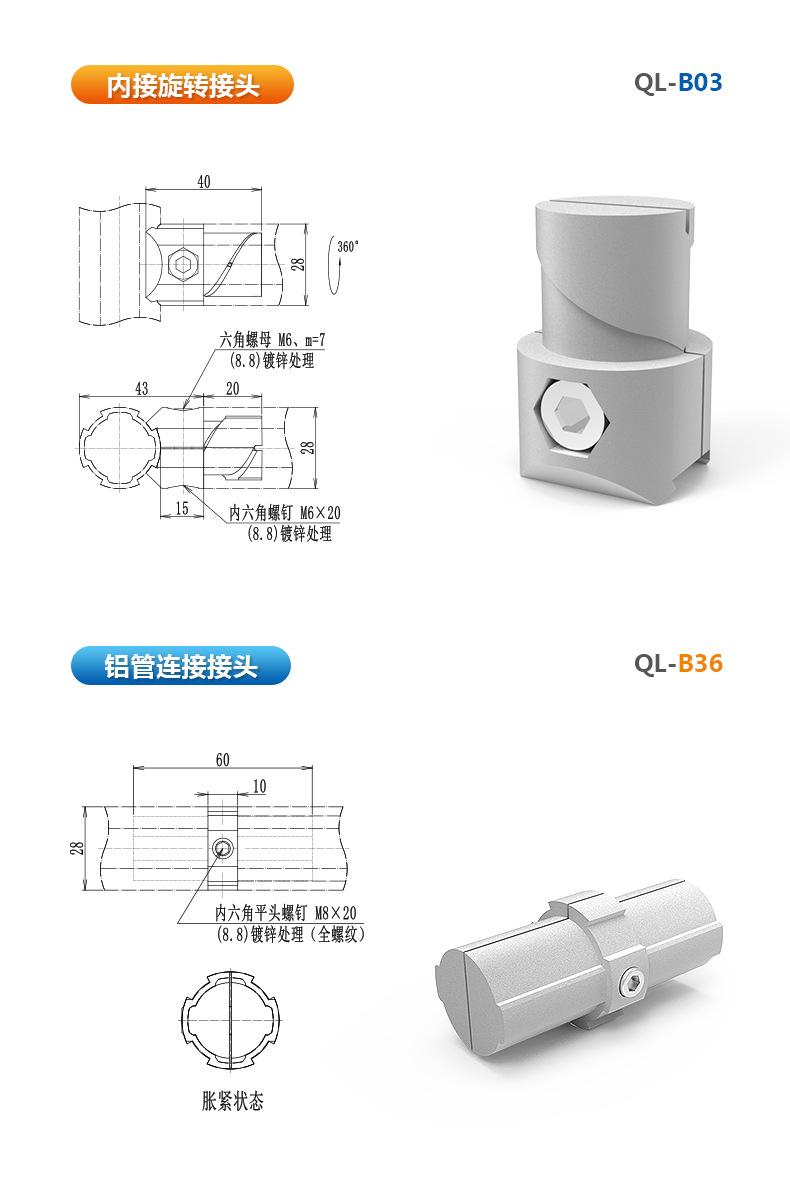 内接旋转接头

QL-B03

40

28

360°

六角螺母 M6、m=7
(8.8)镀锌处理

43

20

28

15

内六角螺钉 M6×20
(8.8)镀锌处理

铝管连接接头

QL-B36

60

10

28

内六角平头螺钉 M8×20
(8.8)镀锌处理(全螺纹)

胀紧状态